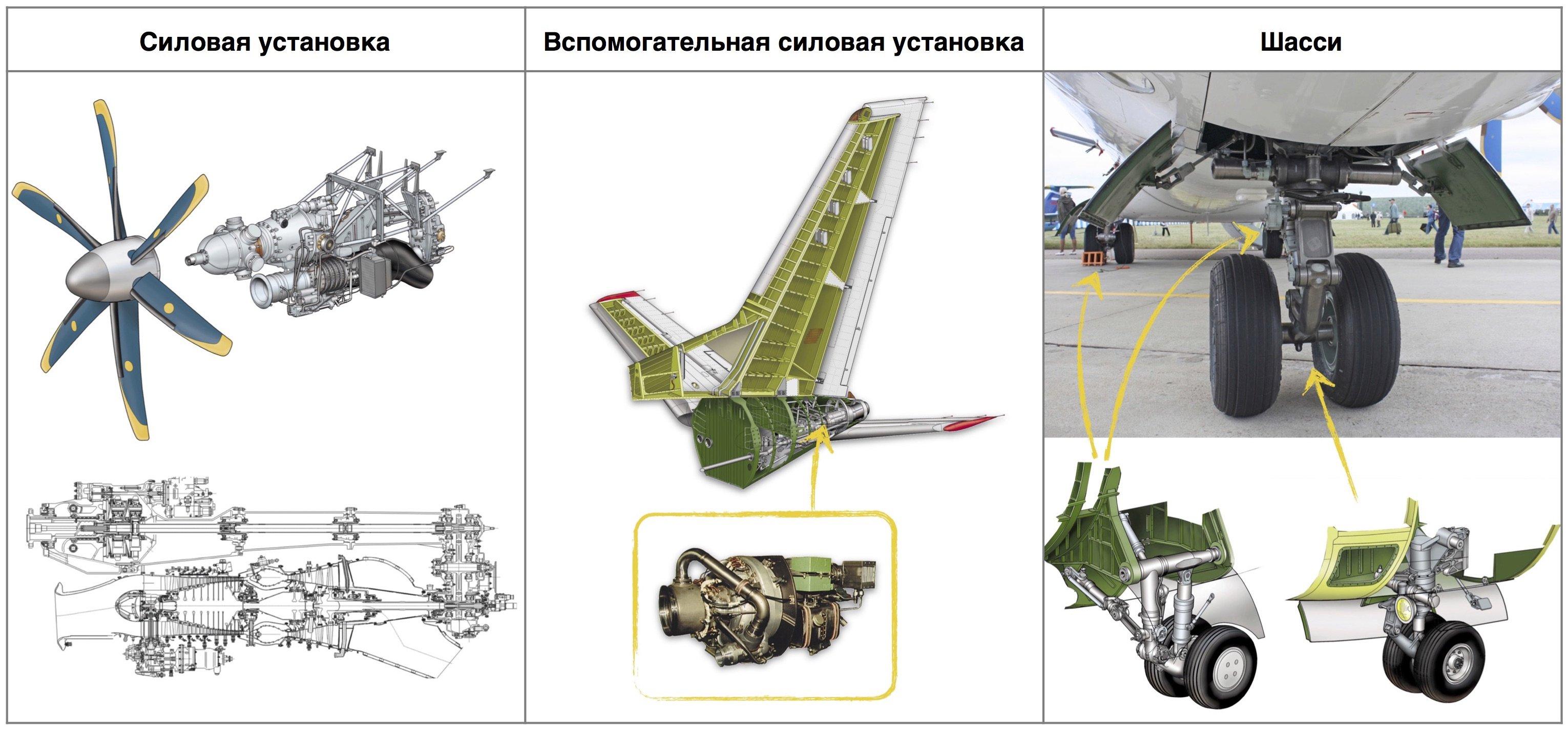 | Силовая установка | Вспомогательная силовая установка | Шасси |
|---|---|---|