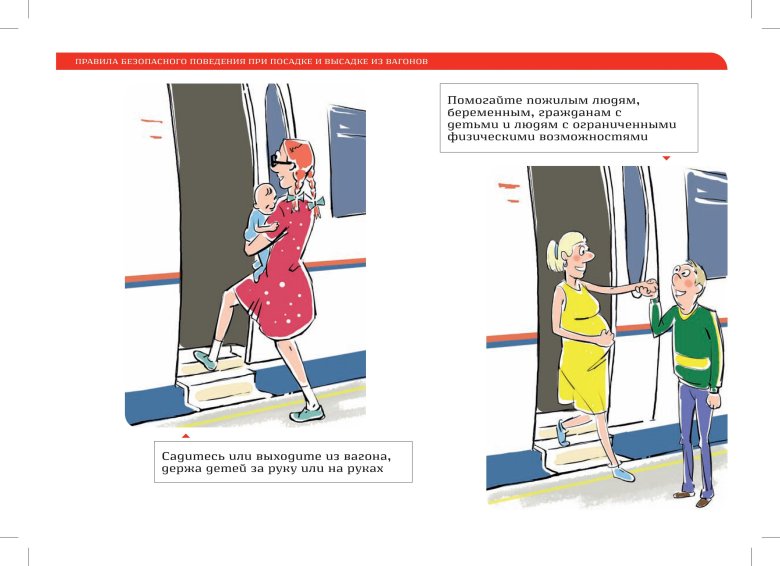 ПРАВИЛА БЕЗОПАСНОГО ПОВЕДЕНИЯ ПРИ ПОСАДКЕ И ВЫСАДКЕ ИЗ ВАГОНОВ

Садитесь или выходите из вагона, держа детей за руку или на руках

Помогайте пожилым людям, беременным, гражданам с детьми и людям с ограниченными физическими возможностями