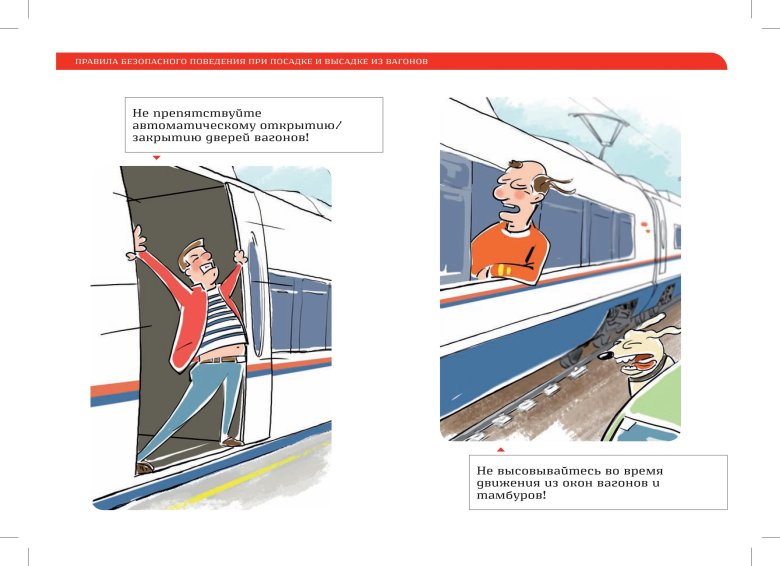 ПРАВИЛА БЕЗОПАСНОГО ПОВЕДЕНИЯ ПРИ ПОСАДКЕ И ВЫСАДКЕ ИЗ ВАГОНОВ

Не препятствуйте автоматическому открытию/ закрытию дверей вагонов!

Не высовывайтесь во время движения из окон вагонов и тамбуров!