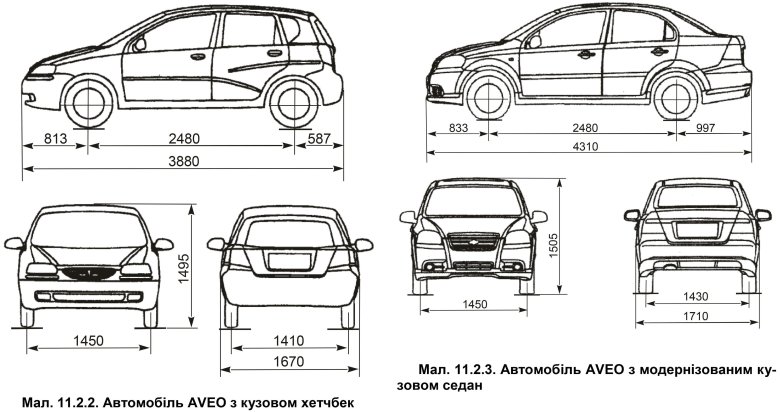 813
2480
587
3880

1495
1450
1410
1670

Мал. 11.2.2. Автомобіль AVEO з кузовом хетчбек

833
2480
997
4310

1505
1450
1430
1710

Мал. 11.2.3. Автомобіль AVEO з модернізованим кузовом седан