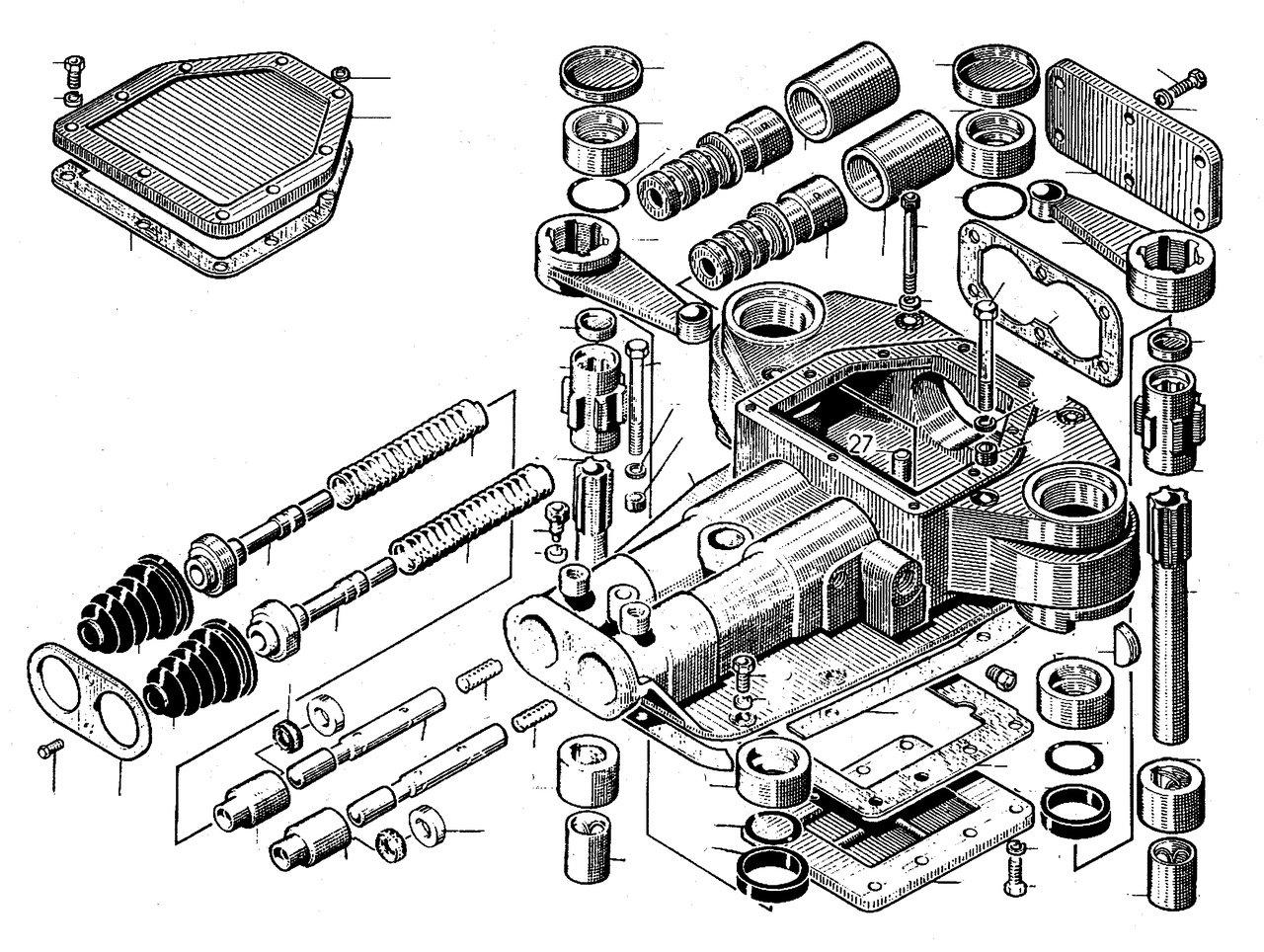 27