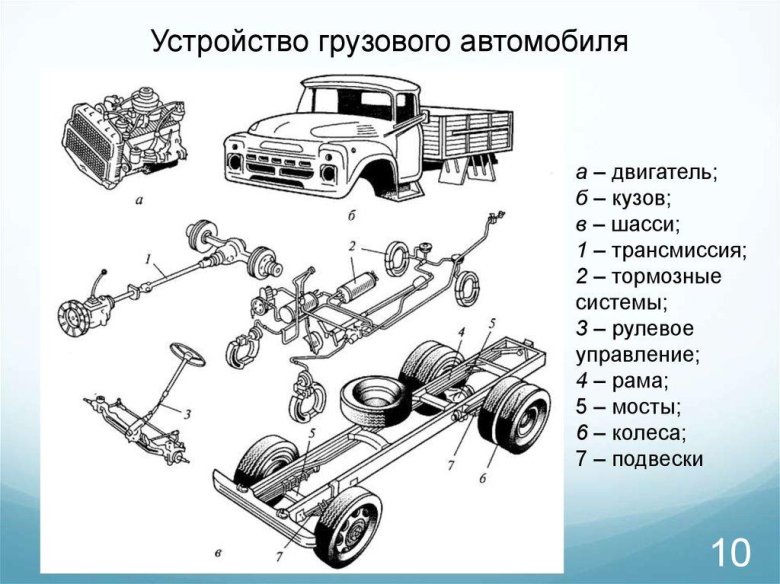 Устройство грузового автомобиля

а

б

1

2

3

4

5

5

6

7

7

в

а – двигатель;
б – кузов;
в – шасси;
1 – трансмиссия;
2 – тормозные системы;
3 – рулевое управление;
4 – рама;
5 – мосты;
6 – колеса;
7 – подвески

10