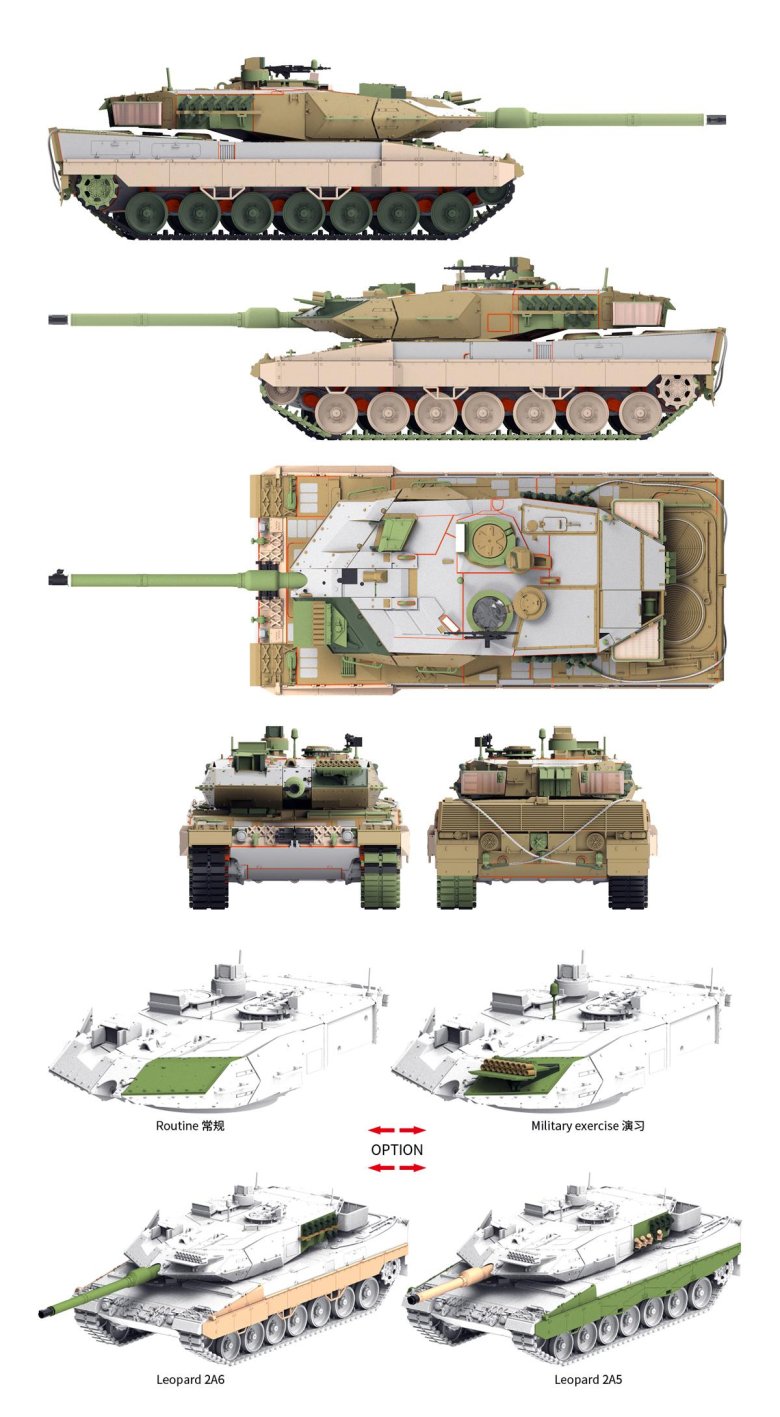 Routine 常规

OPTION

Military exercise 演习

Leopard 2A6

Leopard 2A5