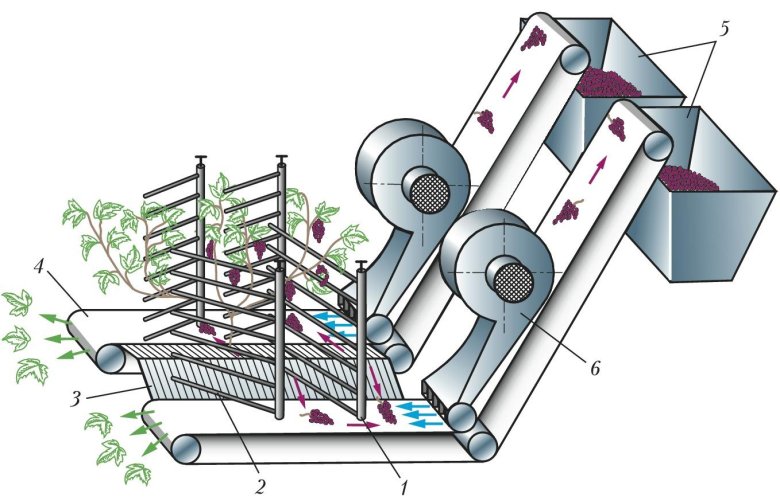 5
4
6
3
2
1