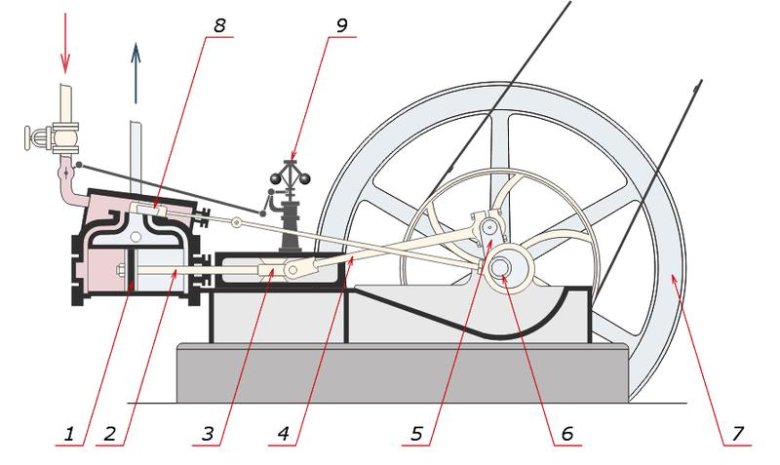 8
9
1
2
3
4
5
6
7