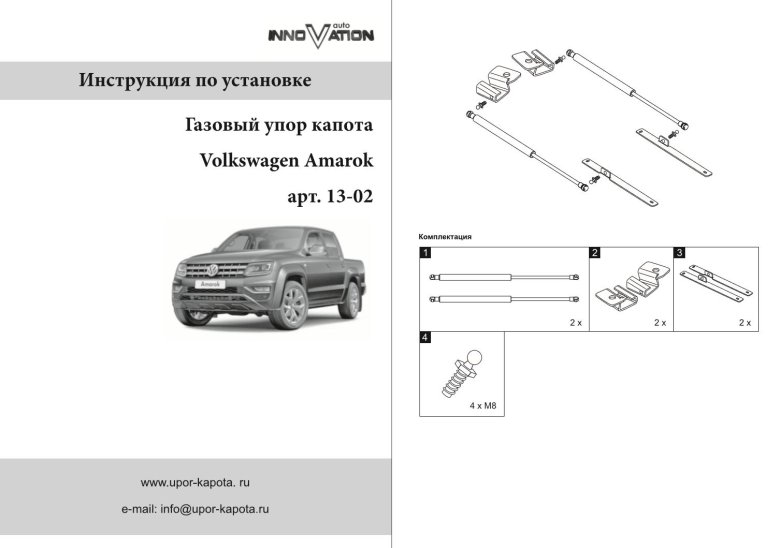 auto
INNOVATION

Инструкция по установке

Газовый упор капота

Volkswagen Amarok

арт. 13-02

Amarok

www.upor-kapota. ru

e-mail: info@upor-kapota.ru

Комплектация

1

2 x

2

2 x

3

2 x

4

4 x M8