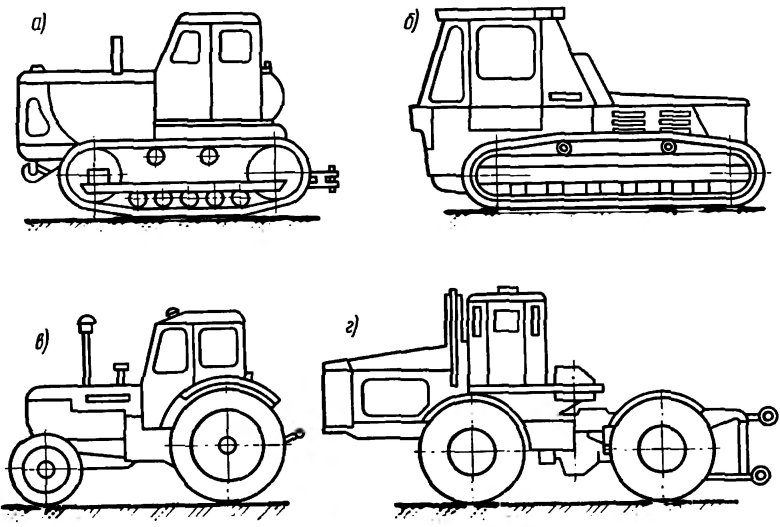 а)

б)

в)

г)