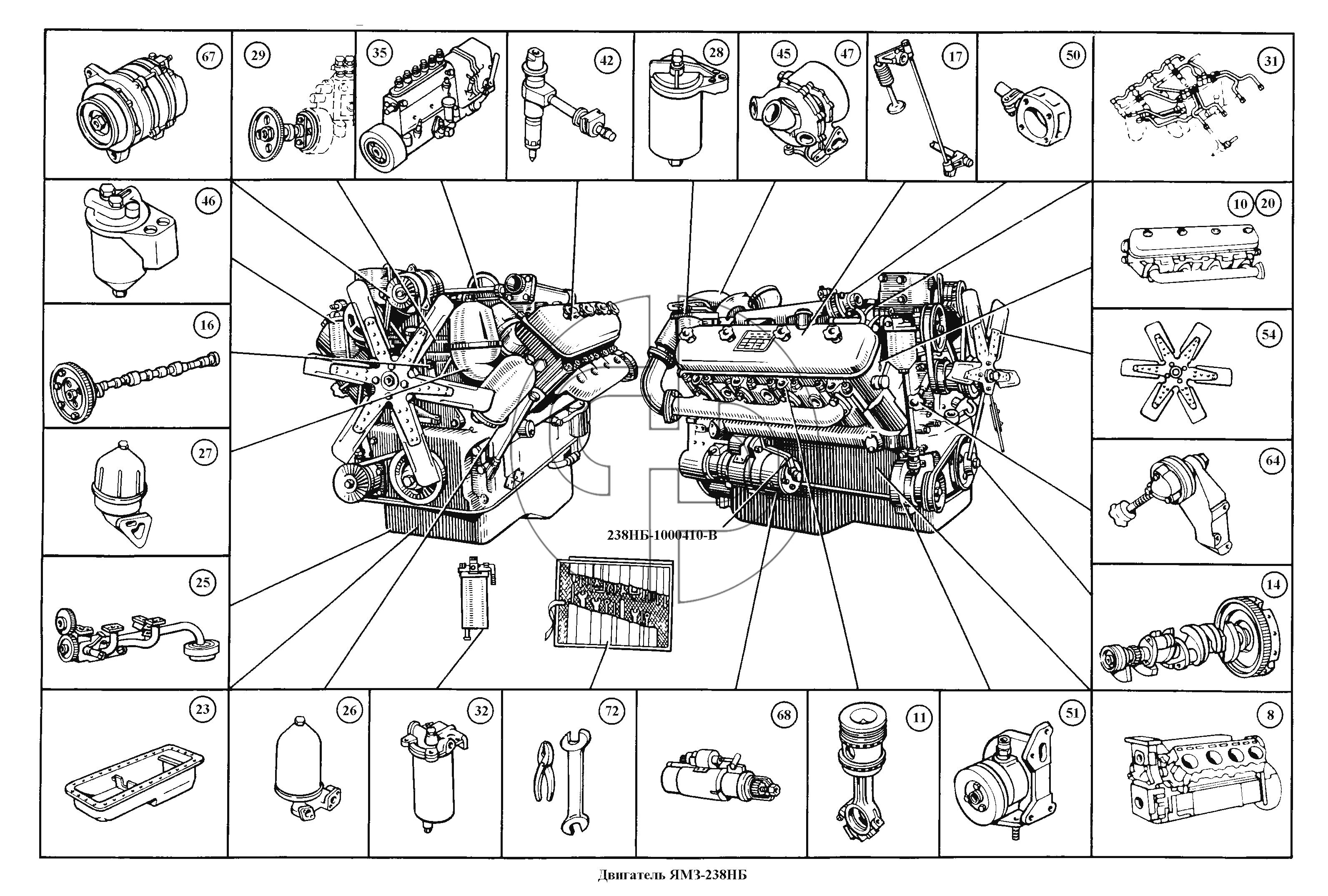 67

29

35

42

28

45

47

17

50

31

46

10

20

16

54

27

64

25

14

238НБ-1000410-В

23

26

32

72

68

11

51

8

Двигатель ЯМЗ-238НБ