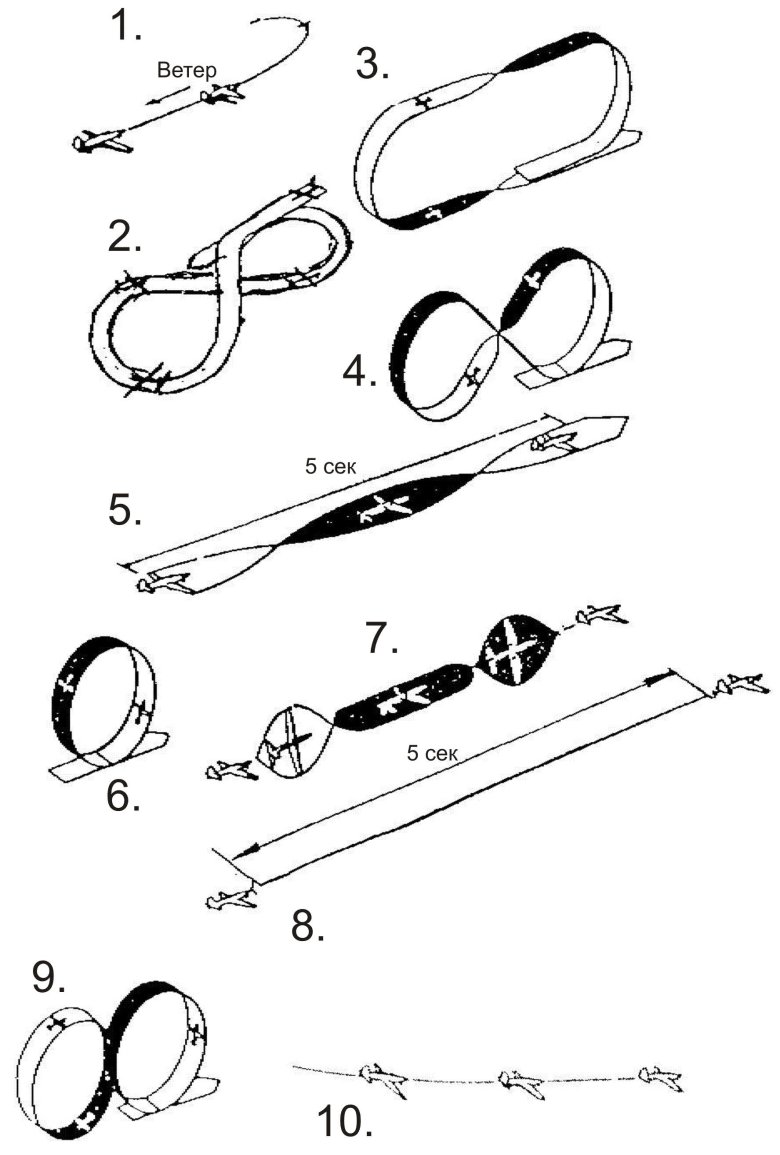 1.
Ветер
3.
2.
4.
5 сек
5.
7.
6.
5 сек
8.
9.
10.