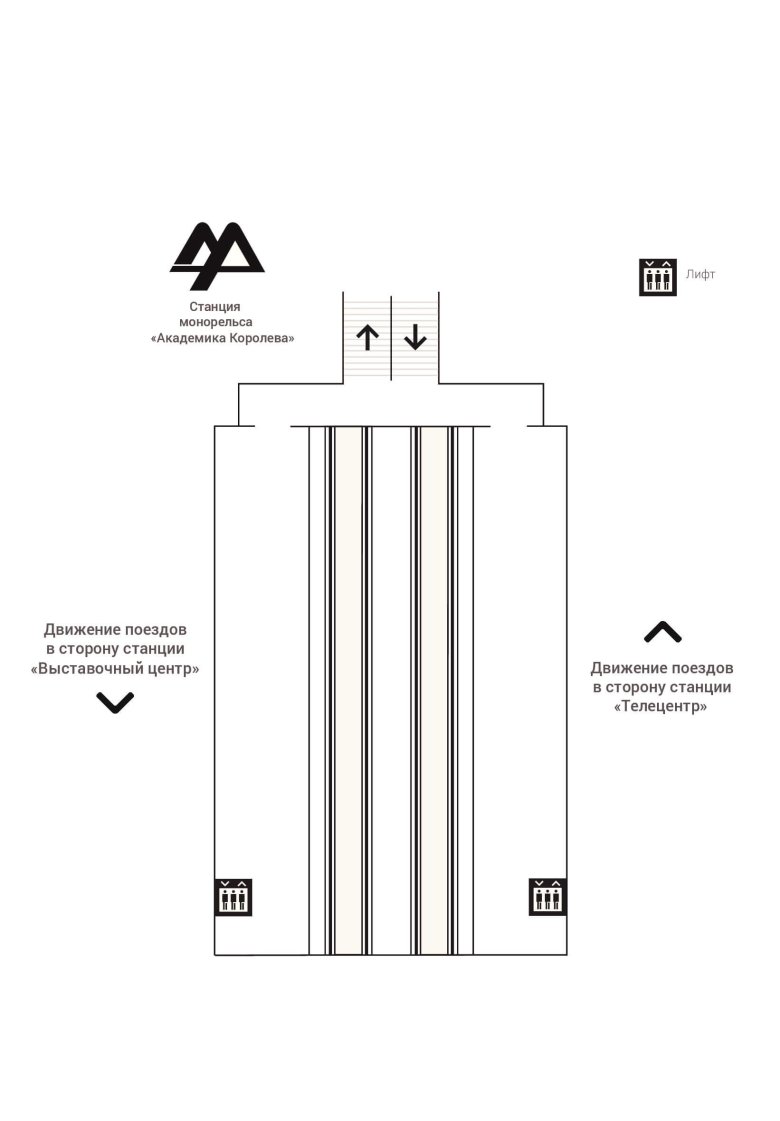 Станция монорельса «Академика Королева»

Лифт

Движение поездов в сторону станции «Выставочный центр»

Движение поездов в сторону станции «Телецентр»