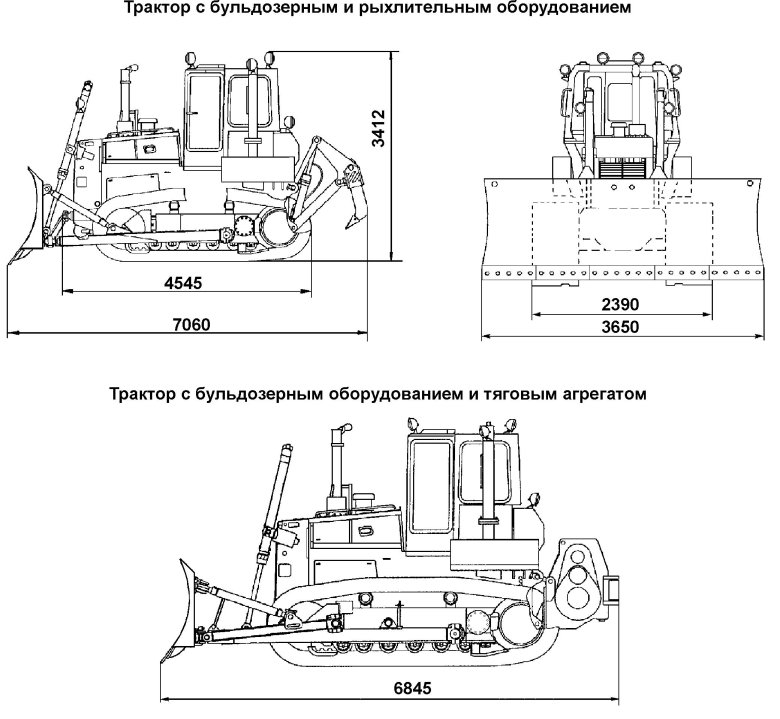 Трактор с бульдозерным и рыхлительным оборудованием

3412

4545

7060

2390

3650

Трактор с бульдозерным оборудованием и тяговым агрегатом

6845