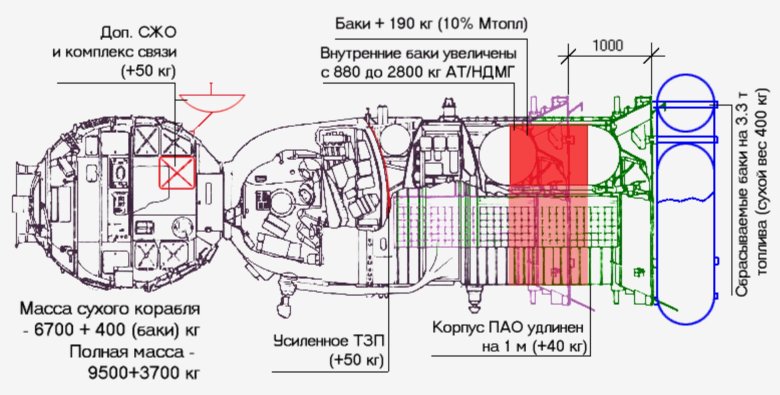 Доп. СЖО
и комплекс связи
(+50 кг)

Баки + 190 кг (10% Мтопл)

Внутренние баки увеличены
с 880 до 2800 кг АТ/НДМГ

1000

Сбрасываемые баки на 3.3 т
топлива (сухой вес 400 кг)

Масса сухого корабля
- 6700 + 400 (баки) кг
Полная масса -
9500+3700 кг

Усиленное ТЗП
(+50 кг)

Корпус ПАО удлинен
на 1 м (+40 кг)