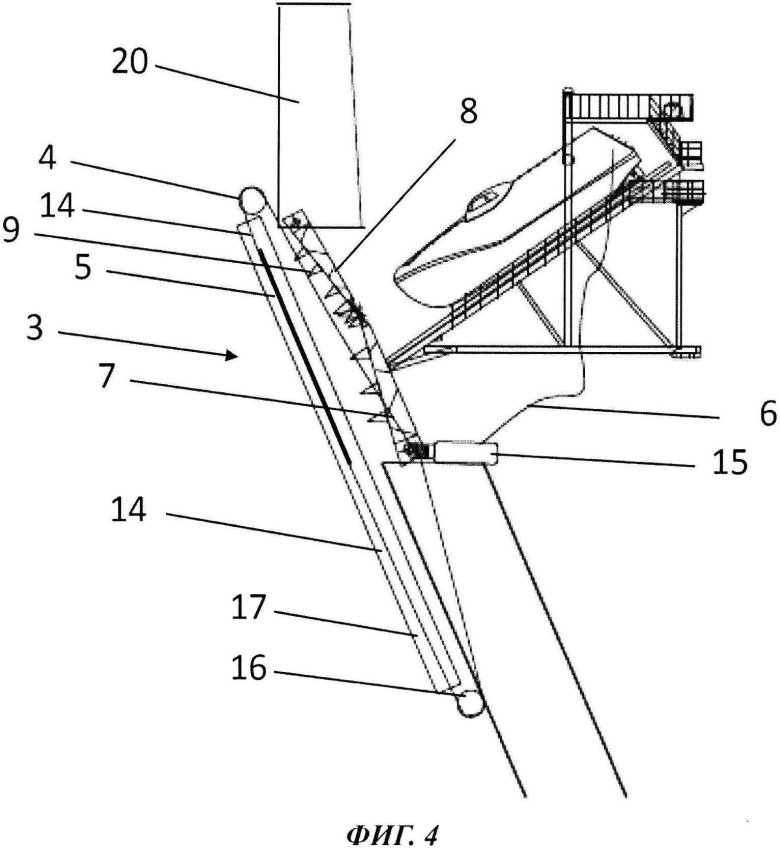 20
8
4
14
9
5
3
7
6
15
14
17
16
ФИГ. 4