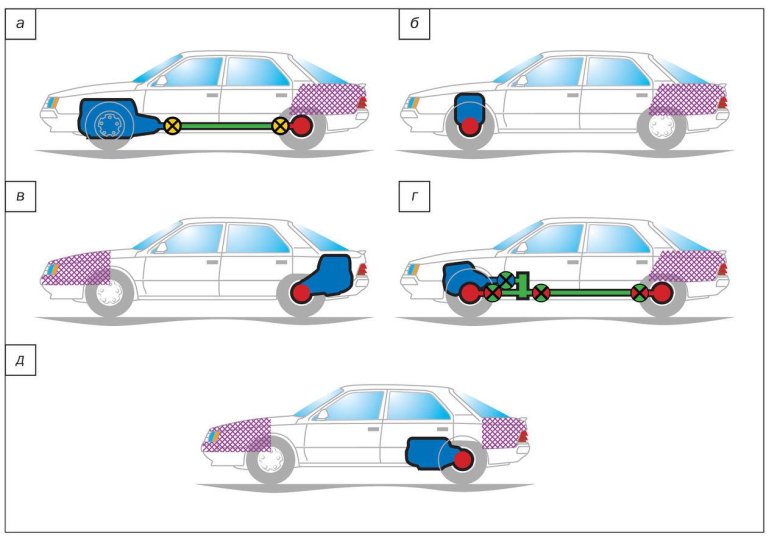 а

б

в

г

д