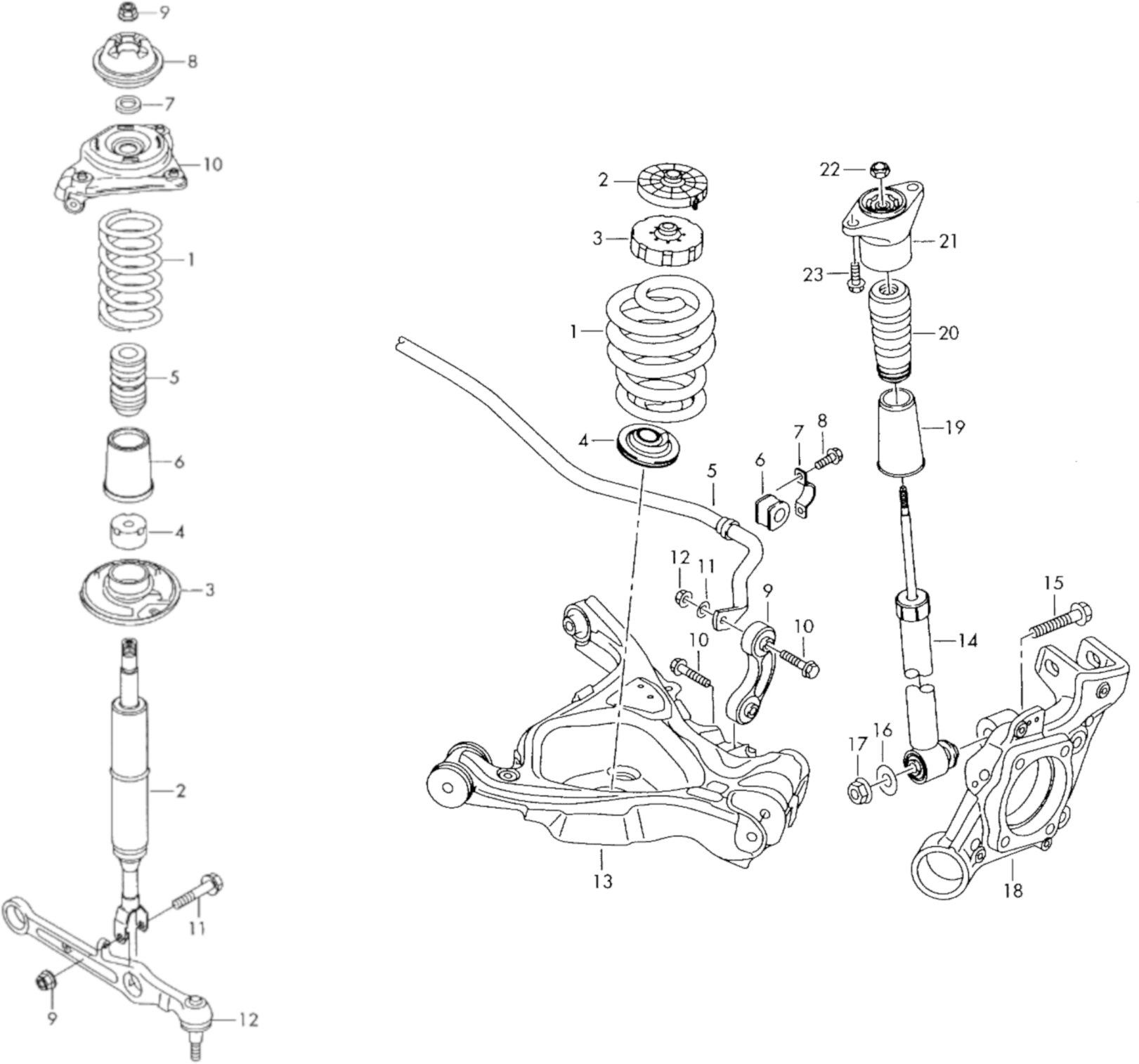 9
8
7
10
1
5
6
4
3
2
11
9
12

2
3
1
4
5
6
7
8
12
11
9
10
10
13

22
21
23
20
19
14
15
17
16
18