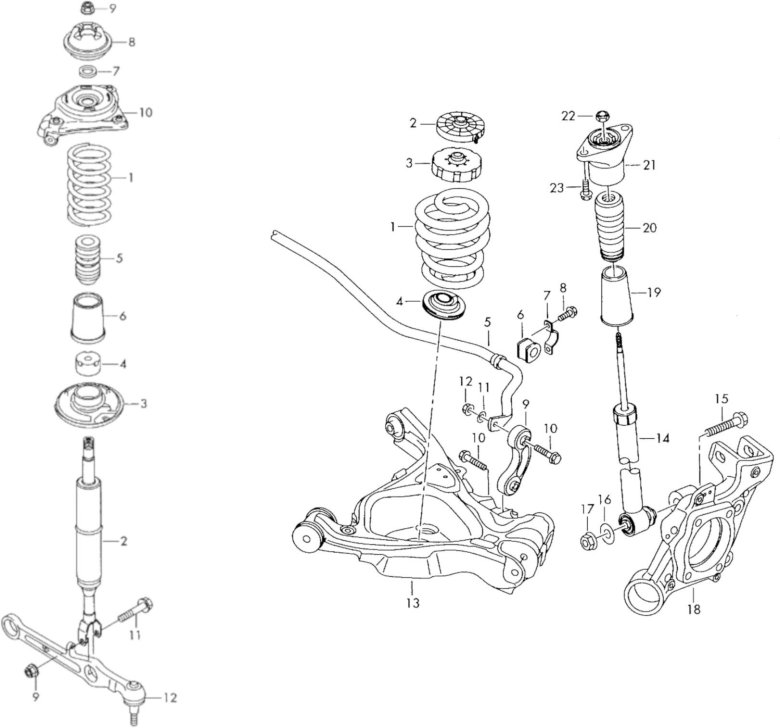 9
8
7
10
1
5
6
4
3
2
11
9
12

2
3
1
4
5
6
7
8
12
11
9
10
10
13

22
21
23
20
19
14
15
17
16
18