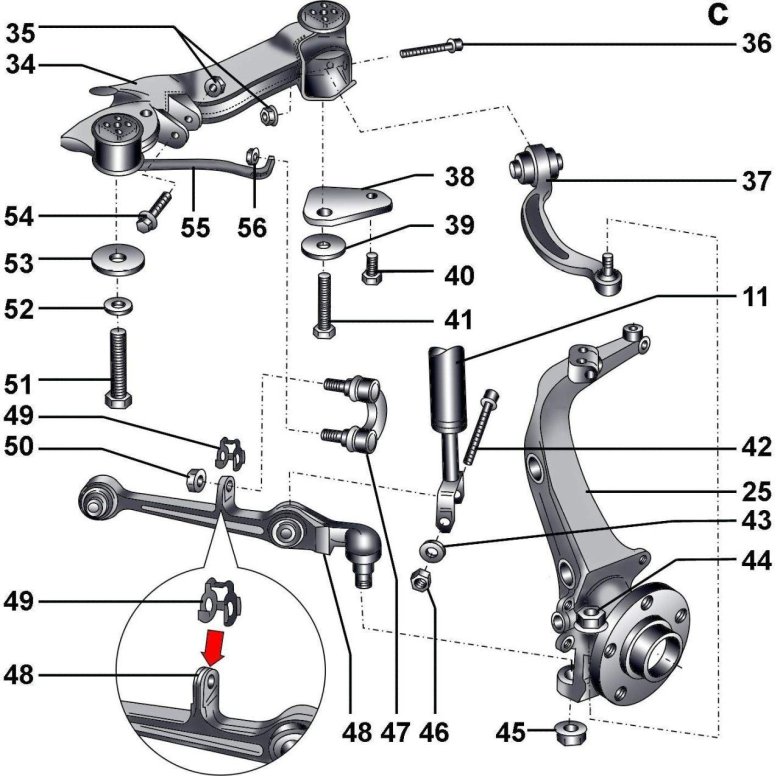 C
35
34
36
37
38
39
40
41
11
54
55
56
53
52
51
49
50
42
25
43
44
49
48
48
47
46
45