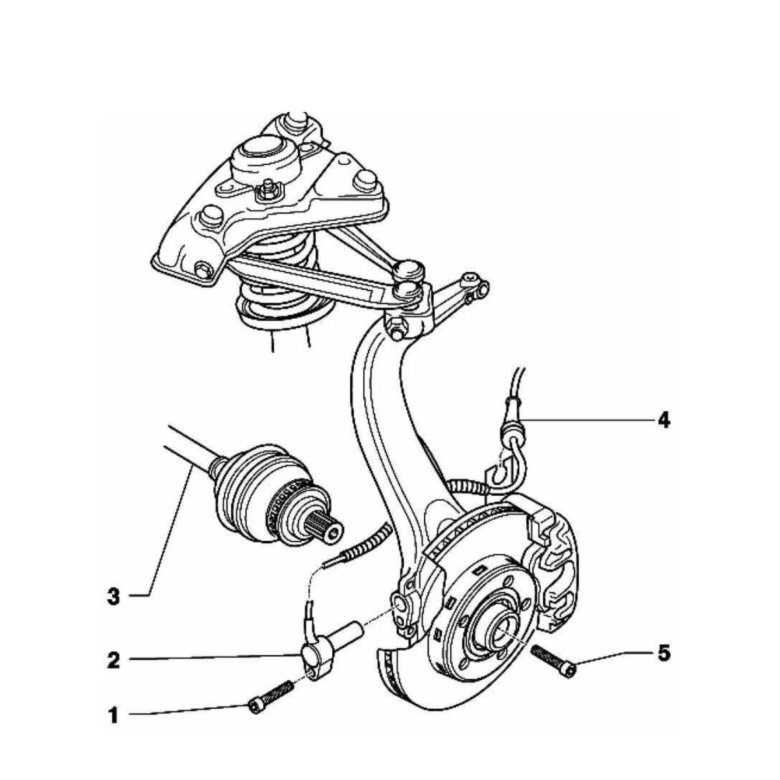 4
3
2
5
1