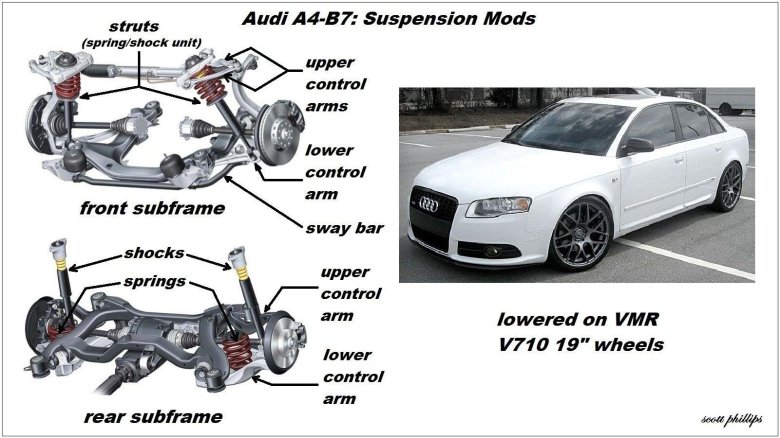 Audi A4-B7: Suspension Mods

struts
(spring/shock unit)

upper control arms

lower control arm

front subframe

sway bar

shocks

springs

upper control arm

lower control arm

rear subframe

lowered on VMR V710 19" wheels

scott phillips