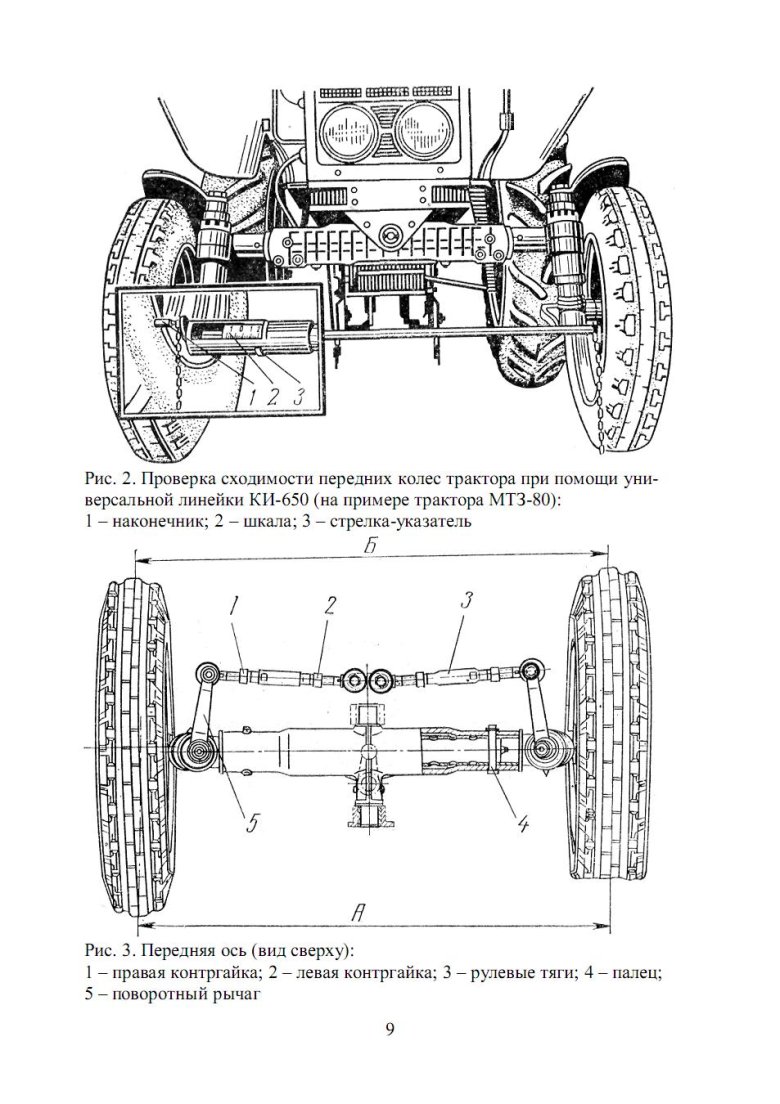 1 2 3

Рис. 2. Проверка сходимости передних колес трактора при помощи универсальной линейки КИ-650 (на примере трактора МТЗ-80):
1 – наконечник; 2 – шкала; 3 – стрелка-указатель

Б

1 2 3

5 4

А

Рис. 3. Передняя ось (вид сверху):
1 – правая контргайка; 2 – левая контргайка; 3 – рулевые тяги; 4 – палец; 5 – поворотный рычаг

9