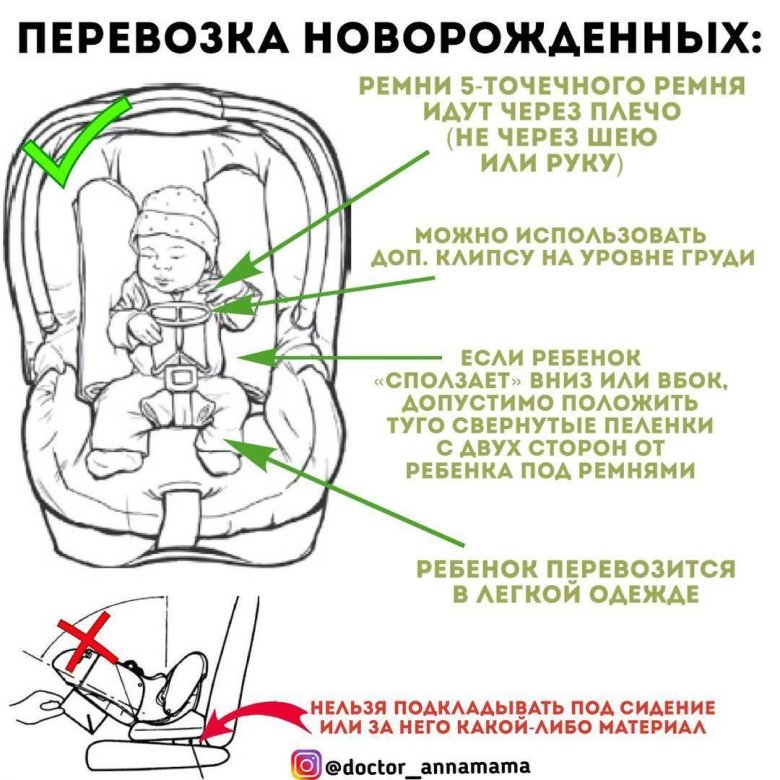 ПЕРЕВОЗКА НОВОРОЖДЕННЫХ:

РЕМНИ 5-ТОЧЕЧНОГО РЕМНЯ ИДУТ ЧЕРЕЗ ПЛЕЧО (НЕ ЧЕРЕЗ ШЕЮ ИЛИ РУКУ)

МОЖНО ИСПОЛЬЗОВАТЬ ДОП. КЛИПСУ НА УРОВНЕ ГРУДИ

ЕСЛИ РЕБЕНОК «СПОЛЗАЕТ» ВНИЗ ИЛИ ВБОК, ДОПУСТИМО ПОЛОЖИТЬ ТУГО СВЕРНУТЫЕ ПЕЛЕНКИ С ДВУХ СТОРОН ОТ РЕБЕНКА ПОД РЕМНЯМИ

РЕБЕНОК ПЕРЕВОЗИТСЯ В ЛЕГКОЙ ОДЕЖДЕ

НЕЛЬЗЯ ПОДКЛАДЫВАТЬ ПОД СИДЕНИЕ ИЛИ ЗА НЕГО КАКОЙ-ЛИБО МАТЕРИАЛ

@doctor_annamama