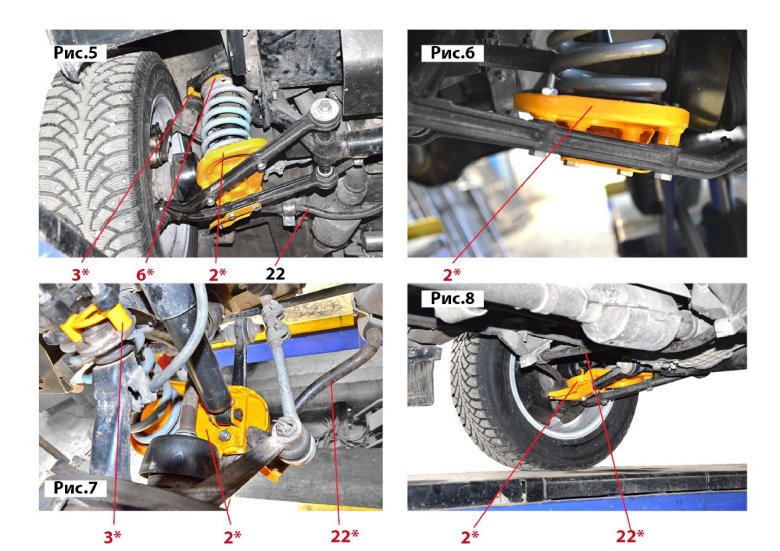 Рис.5

3* 6* 2* 22

Рис.6

2*

Рис.7

3* 2* 22*

Рис.8

2* 22*