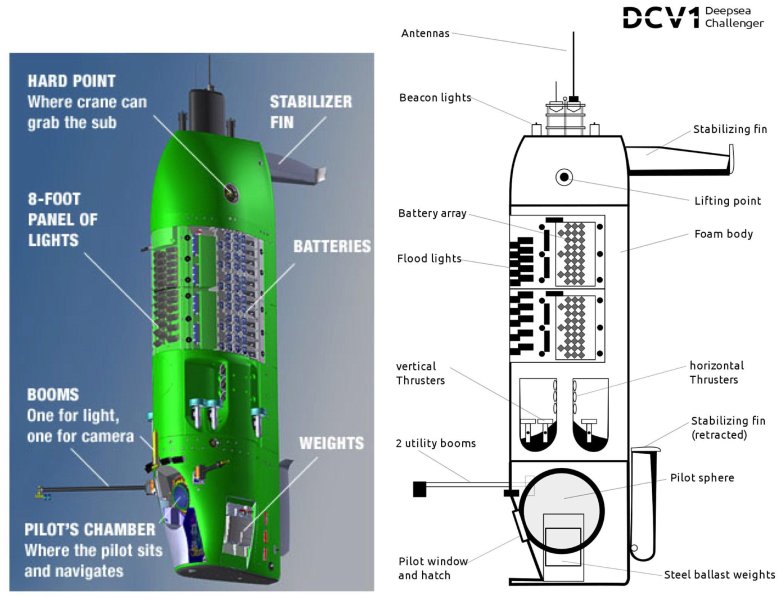 HARD POINT
Where crane can grab the sub

STABILIZER FIN

8-FOOT PANEL OF LIGHTS

BATTERIES

BOOMS
One for light, one for camera

WEIGHTS

PILOT'S CHAMBER
Where the pilot sits and navigates

DCV1 Deepsea Challenger

Antennas

Beacon lights

Stabilizing fin

Lifting point

Battery array

Foam body

Flood lights

vertical Thrusters

horizontal Thrusters

Stabilizing fin (retracted)

2 utility booms

Pilot sphere

Pilot window and hatch

Steel ballast weights