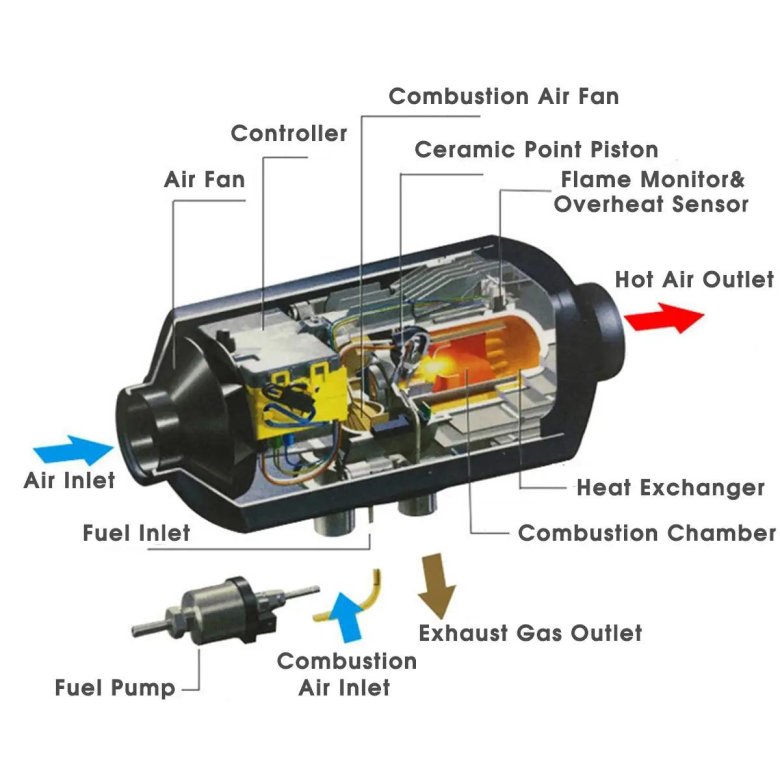 Combustion Air Fan
Controller
Ceramic Point Piston
Air Fan
Flame Monitor&
Overheat Sensor
Hot Air Outlet
Air Inlet
Heat Exchanger
Fuel Inlet
Combustion Chamber
Exhaust Gas Outlet
Combustion
Air Inlet
Fuel Pump