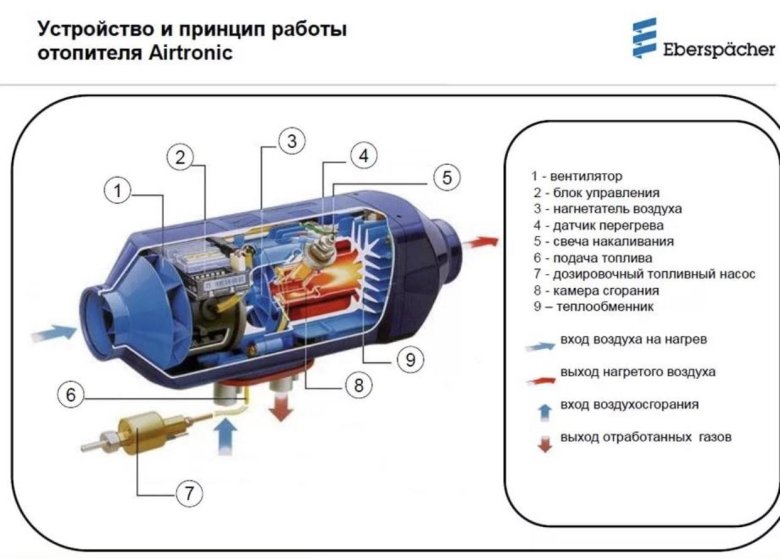 Устройство и принцип работы отопителя Airtronic

Eberspächer

1
2
3
4
5
6
7
8
9

1 - вентилятор
2 - блок управления
3 - нагнетатель воздуха
4 - датчик перегрева
5 - свеча накаливания
6 - подача топлива
7 - дозировочный топливный насос
8 - камера сгорания
9 – теплообменник

вход воздуха на нагрев
выход нагретого воздуха
вход воздухосгорания
выход отработанных газов