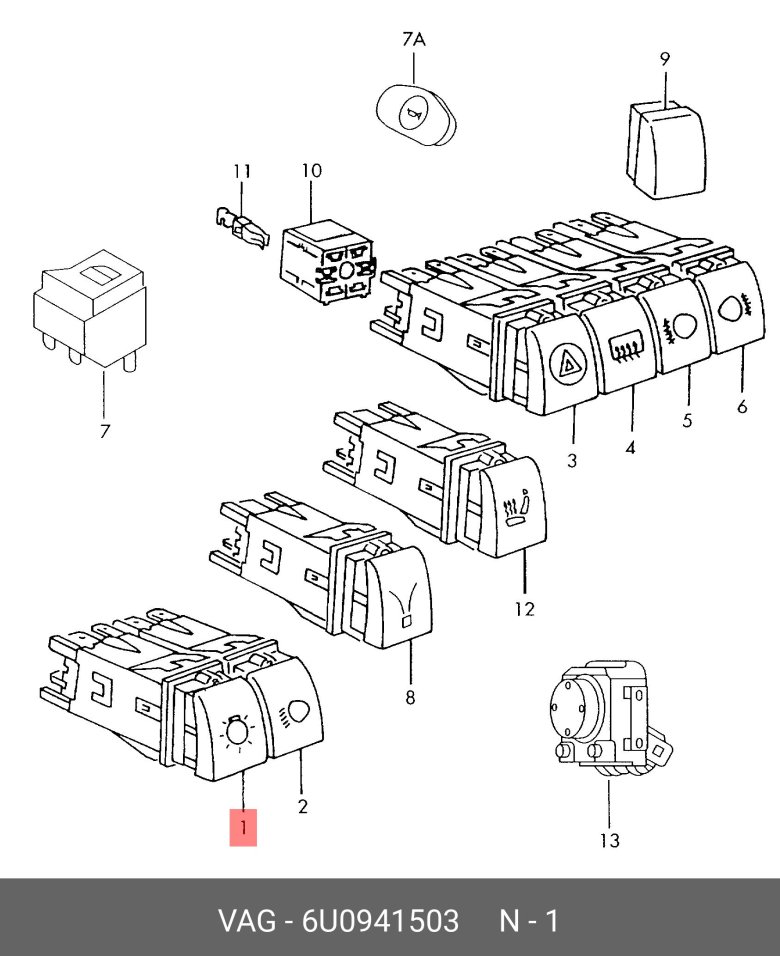 7A
9
11
10
7
3
4
5
6
12
8
1
2
13
VAG - 6U0941503 N - 1