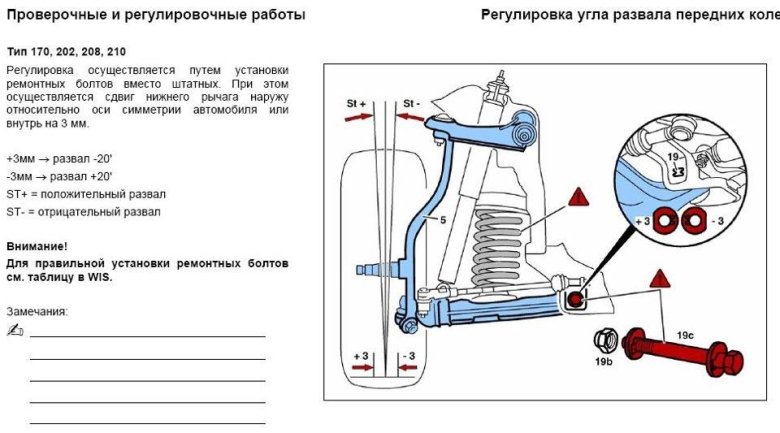 Проверочные и регулировочные работы

Регулировка угла развала передних коле

Тип 170, 202, 208, 210

Регулировка осуществляется путем установки ремонтных болтов вместо штатных. При этом осуществляется сдвиг нижнего рычага наружу относительно оси симметрии автомобиля или внутрь на 3 мм.

+3мм → развал -20'
-3мм → развал +20'
ST+ = положительный развал
ST- = отрицательный развал

Внимание!
Для правильной установки ремонтных болтов см. таблицу в WIS.

Замечания:

St +
St -
5
19
+ 3
- 3
19c
19b
+ 3
- 3