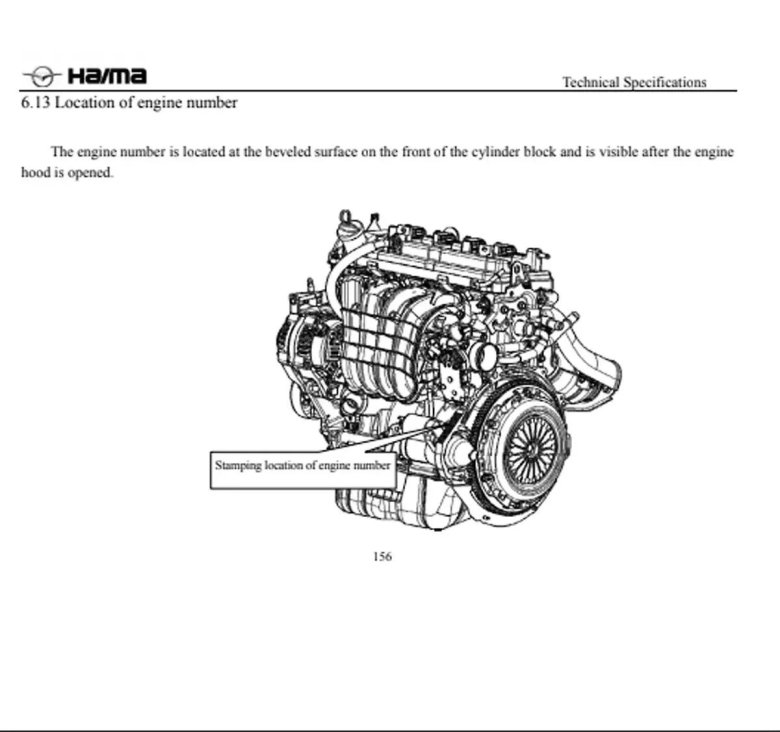 Haima

Technical Specifications

6.13 Location of engine number

The engine number is located at the beveled surface on the front of the cylinder block and is visible after the engine hood is opened.

Stamping location of engine number

156