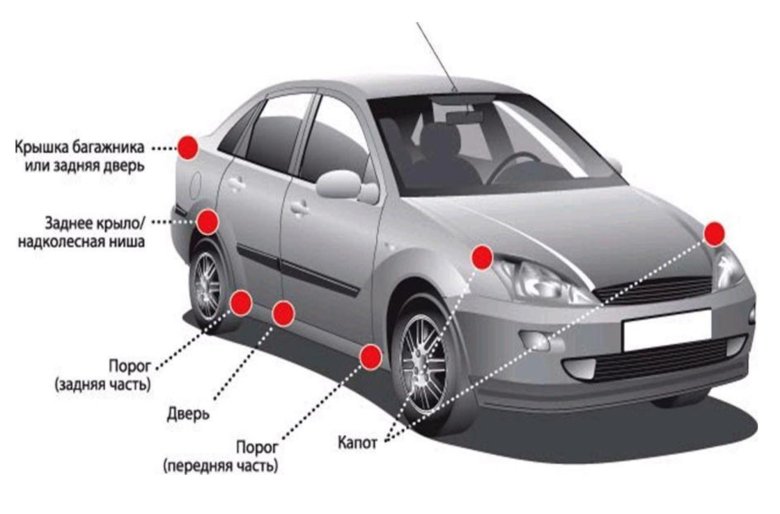 Крышка багажника
или задняя дверь

Заднее крыло/
надколесная ниша

Порог
(задняя часть)

Дверь

Порог
(передняя часть)

Капот