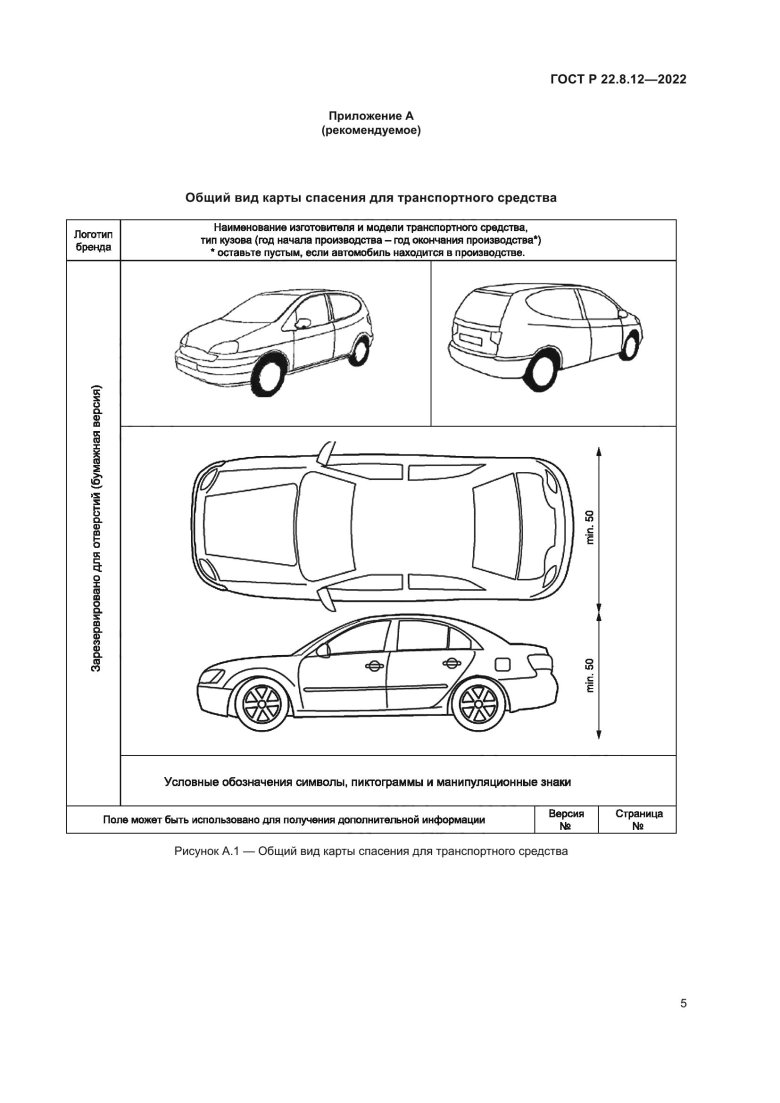 ГОСТ Р 22.8.12—2022

Приложение А
(рекомендуемое)

Общий вид карты спасения для транспортного средства

Логотип бренда

Наименование изготовителя и модели транспортного средства, тип кузова (год начала производства – год окончания производства*)
* оставьте пустым, если автомобиль находится в производстве.

Зарезервировано для отверстий (бумажная версия)

min. 50

min. 50

Условные обозначения символы, пиктограммы и манипуляционные знаки

Поле может быть использовано для получения дополнительной информации

Версия №

Страница №

Рисунок А.1 — Общий вид карты спасения для транспортного средства

5