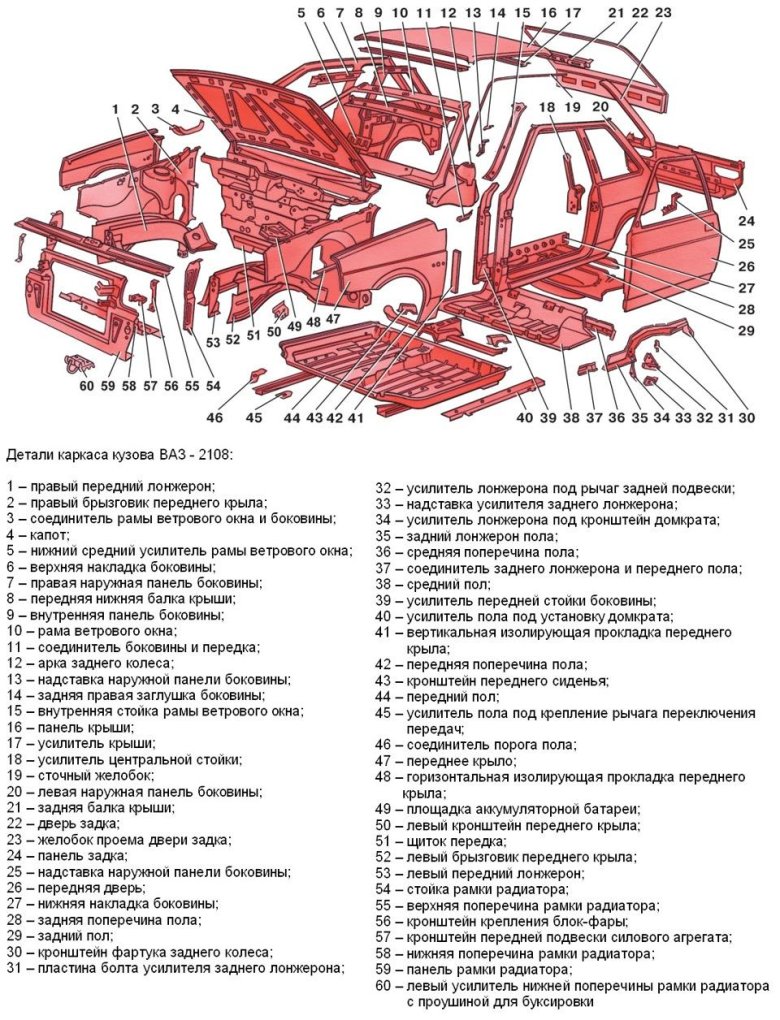 5 6 7 8 9 10 11 12 13 14 15 16 17 21 22 23

1 2 3 4

18 19 20

24

25

26

27

28

29

53 52 51 50 49 48 47

60 59 58 57 56 55 54

46 45 44 43 42 41 40 39 38 37 36 35 34 33 32 31 30

Детали каркаса кузова ВАЗ - 2108:

1 – правый передний лонжерон;
2 – правый брызговик переднего крыла;
3 – соединитель рамы ветрового окна и боковины;
4 – капот;
5 – нижний средний усилитель рамы ветрового окна;
6 – верхняя накладка боковины;
7 – правая наружная панель боковины;
8 – передняя нижняя балка крыши;
9 – внутренняя панель боковины;
10 – рама ветрового окна;
11 – соединитель боковины и передка;
12 – арка заднего колеса;
13 – надставка наружной панели боковины;
14 – задняя правая заглушка боковины;
15 – внутренняя стойка рамы ветрового окна;
16 – панель крыши;
17 – усилитель крыши;
18 – усилитель центральной стойки;
19 – сточный желобок;
20 – левая наружная панель боковины;
21 – задняя балка крыши;
22 – дверь задка;
23 – желобок проема двери задка;
24 – панель задка;
25 – надставка наружной панели боковины;
26 – передняя дверь;
27 – нижняя накладка боковины;
28 – задняя поперечина пола;
29 – задний пол;
30 – кронштейн фартука заднего колеса;
31 – пластина болта усилителя заднего лонжерона;
32 – усилитель лонжерона под рычаг задней подвески;
33 – надставка усилителя заднего лонжерона;
34 – усилитель лонжерона под кронштейн домкрата;
35 – задний лонжерон пола;
36 – средняя поперечина пола;
37 – соединитель заднего лонжерона и переднего пола;
38 – средний пол;
39 – усилитель передней стойки боковины;
40 – усилитель пола под установку домкрата;
41 – вертикальная изолирующая прокладка переднего крыла;
42 – передняя поперечина пола;
43 – кронштейн переднего сиденья;
44 – передний пол;
45 – усилитель пола под крепление рычага переключения передач;
46 – соединитель порога пола;
47 – переднее крыло;
48 – горизонтальная изолирующая прокладка переднего крыла;
49 – площадка аккумуляторной батареи;
50 – левый кронштейн переднего крыла;
51 – щиток передка;
52 – левый брызговик переднего крыла;
53 – левый передний лонжерон;
54 – стойка рамки радиатора;
55 – верхняя поперечина рамки радиатора;
56 – кронштейн крепления блок-фары;
57 – кронштейн передней подвески силового агрегата;
58 – нижняя поперечина рамки радиатора;
59 – панель рамки радиатора;
60 – левый усилитель нижней поперечины рамки радиатора с проушиной для буксировки