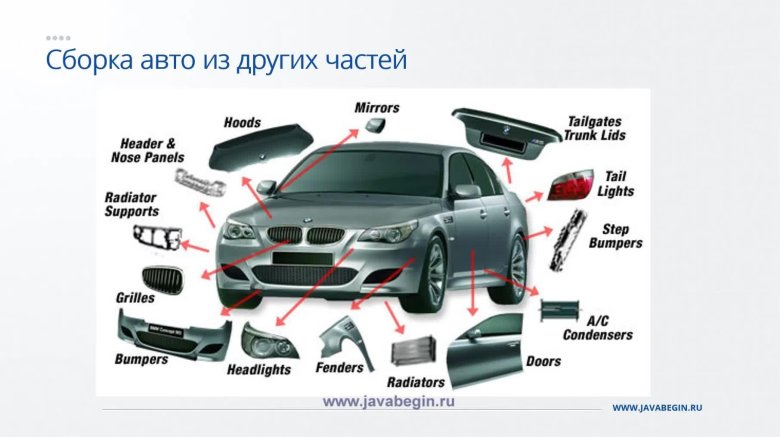 Сборка авто из других частей

Hoods

Mirrors

Tailgates
Trunk Lids

Header &
Nose Panels

Tail
Lights

Radiator
Supports

Step
Bumpers

Grilles

A/C
Condensers

Bumpers

Headlights

Fenders

Radiators

Doors

www.javabegin.ru

WWW.JAVABEGIN.RU