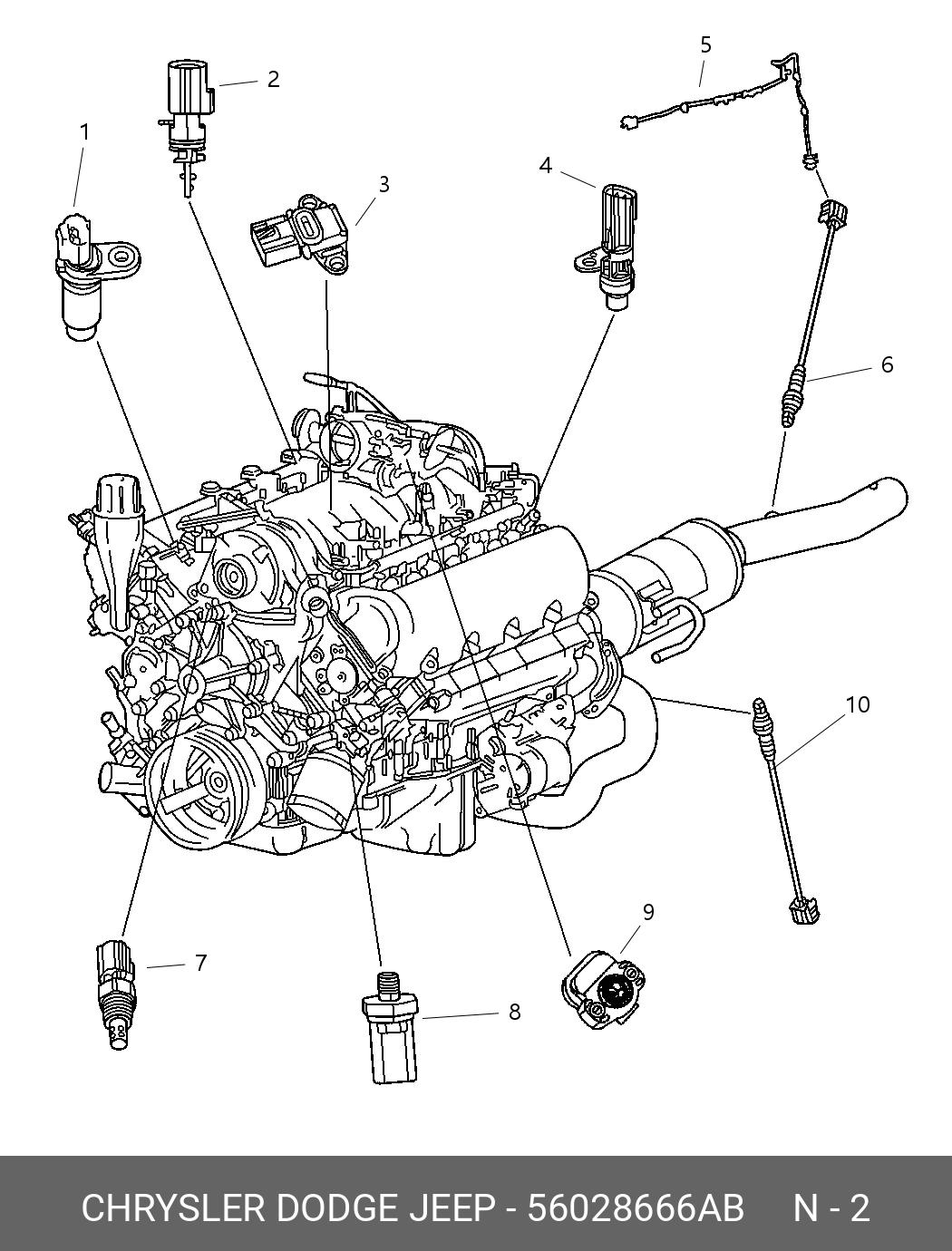 5
2
1
3
4
6
10
9
7
8

CHRYSLER DODGE JEEP - 56028666AB N - 2