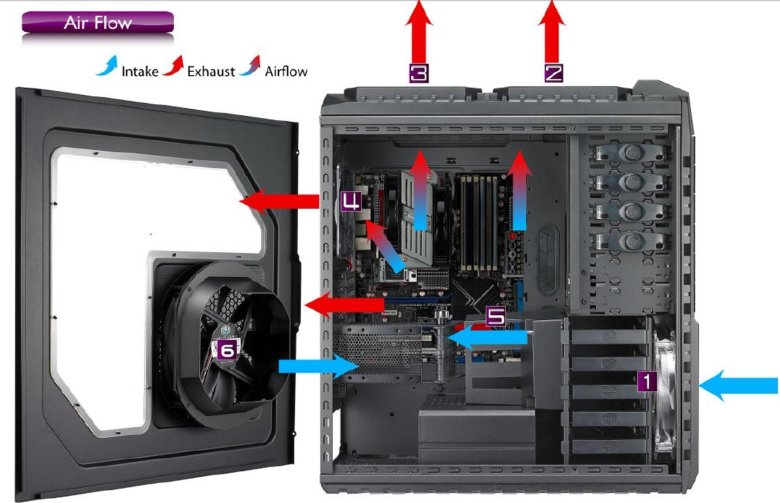 Air Flow

Intake Exhaust Airflow

3
2
4
5
6
1