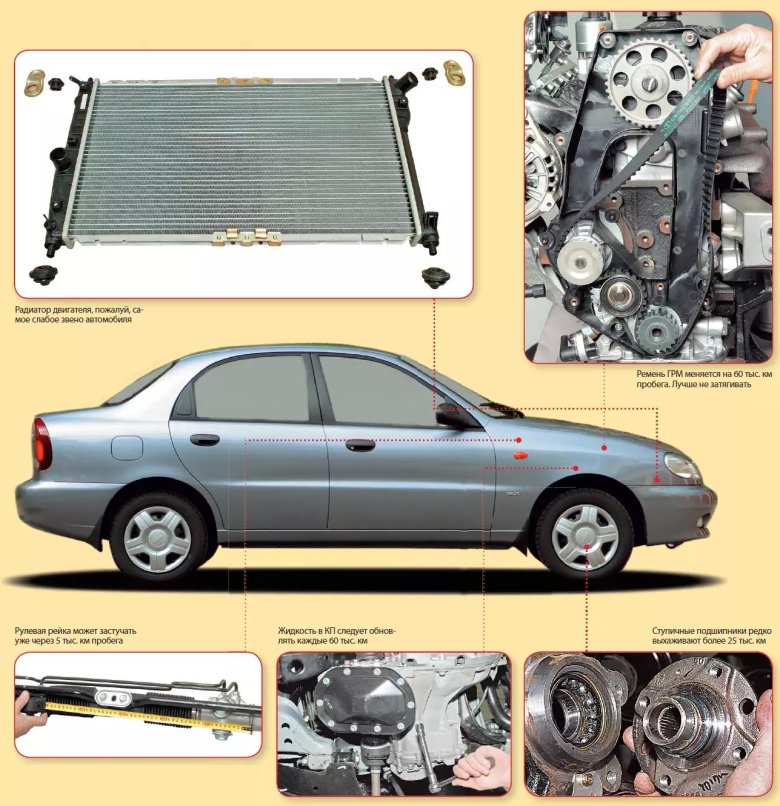 Радиатор двигателя, пожалуй, самое слабое звено автомобиля

Ремень ГРМ меняется на 60 тыс. км пробега. Лучше не затягивать

Рулевая рейка может застучать уже через 5 тыс. км пробега

Жидкость в КП следует обновлять каждые 60 тыс. км

Ступичные подшипники редко выхаживают более 25 тыс. км