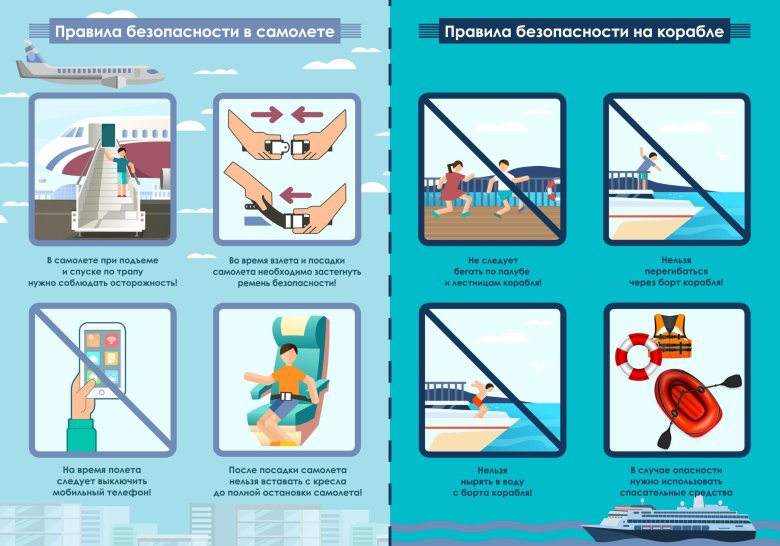 Правила безопасности в самолете

В самолете при подъеме и спуске по трапу нужно соблюдать осторожность!

Во время взлета и посадки самолета необходимо застегнуть ремень безопасности!

На время полета следует выключить мобильный телефон!

После посадки самолета нельзя вставать с кресла до полной остановки самолета!

Правила безопасности на корабле

Не следует бегать по палубе и лестницам корабля!

Нельзя перегибаться через борт корабля!

Нельзя нырять в воду с борта корабля!

В случае опасности нужно использовать спасательные средства