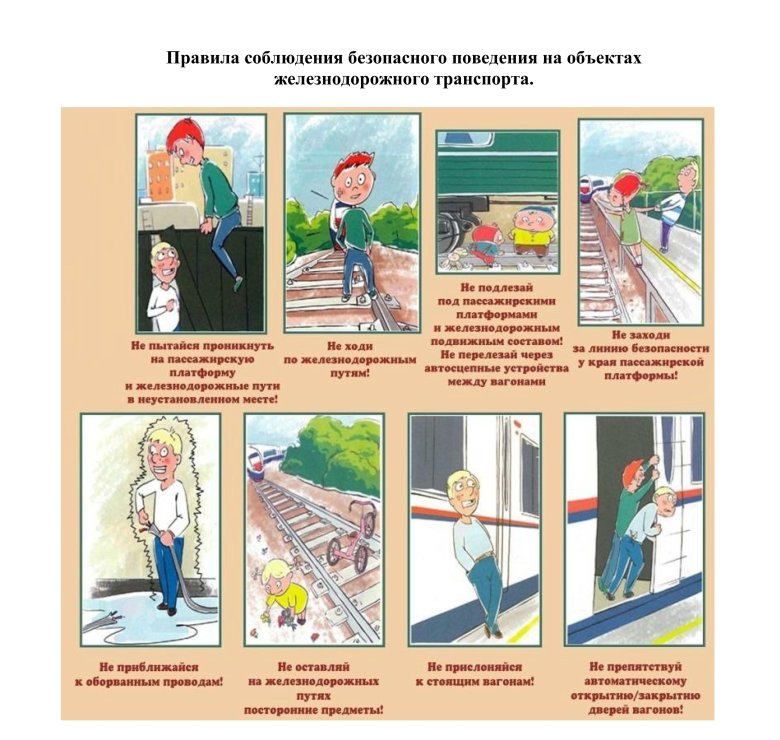 Правила соблюдения безопасного поведения на объектах железнодорожного транспорта.

Не пытайся проникнуть на пассажирскую платформу и железнодорожные пути в неустановленном месте!

Не ходи по железнодорожным путям!

Не подлезай под пассажирскими платформами и железнодорожным подвижным составом! Не перелезай через автосцепные устройства между вагонами

Не заходи за линию безопасности у края пассажирской платформы!

Не приближайся к оборванным проводам!

Не оставляй на железнодорожных путях посторонние предметы!

Не прислоняйся к стоящим вагонам!

Не препятствуй автоматическому открытию/закрытию дверей вагонов!