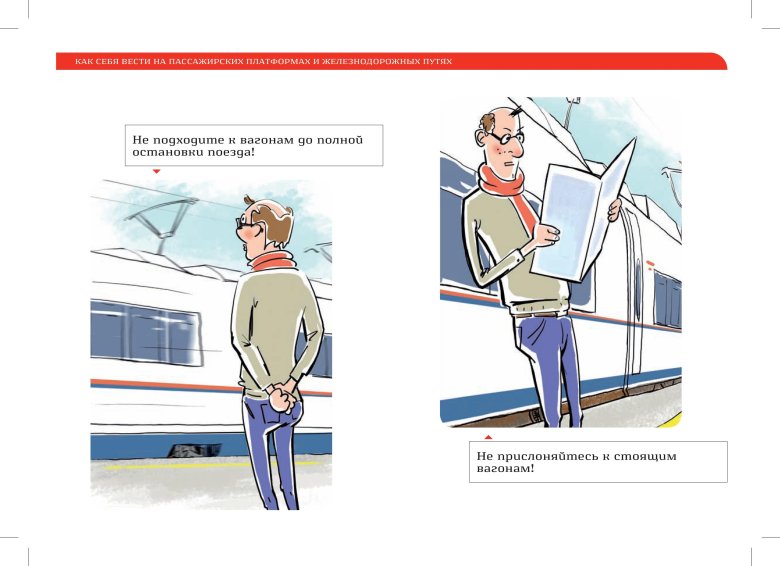 КАК СЕБЯ ВЕСТИ НА ПАССАЖИРСКИХ ПЛАТФОРМАХ И ЖЕЛЕЗНОДОРОЖНЫХ ПУТЯХ

Не подходите к вагонам до полной остановки поезда!

Не прислоняйтесь к стоящим вагонам!