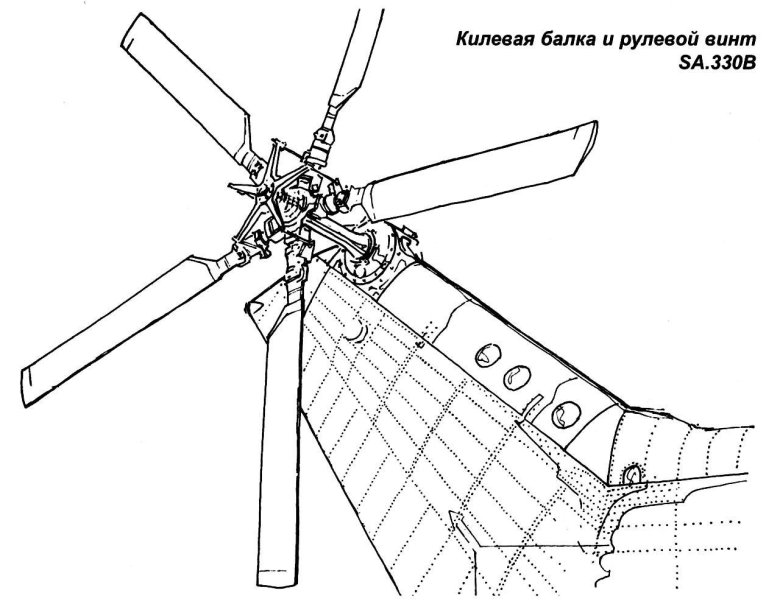 Килевая балка и рулевой винт
SA.330B