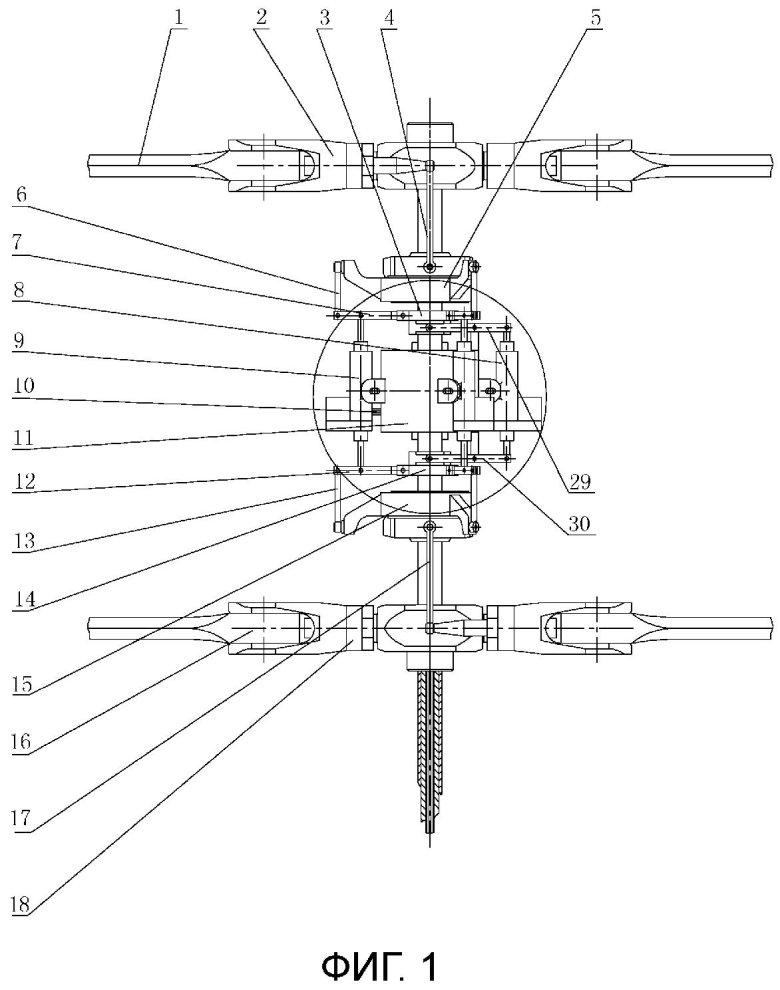 1
2
3
4
5
6
7
8
9
10
11
12
13
14
15
16
17
18
29
30

ФИГ. 1