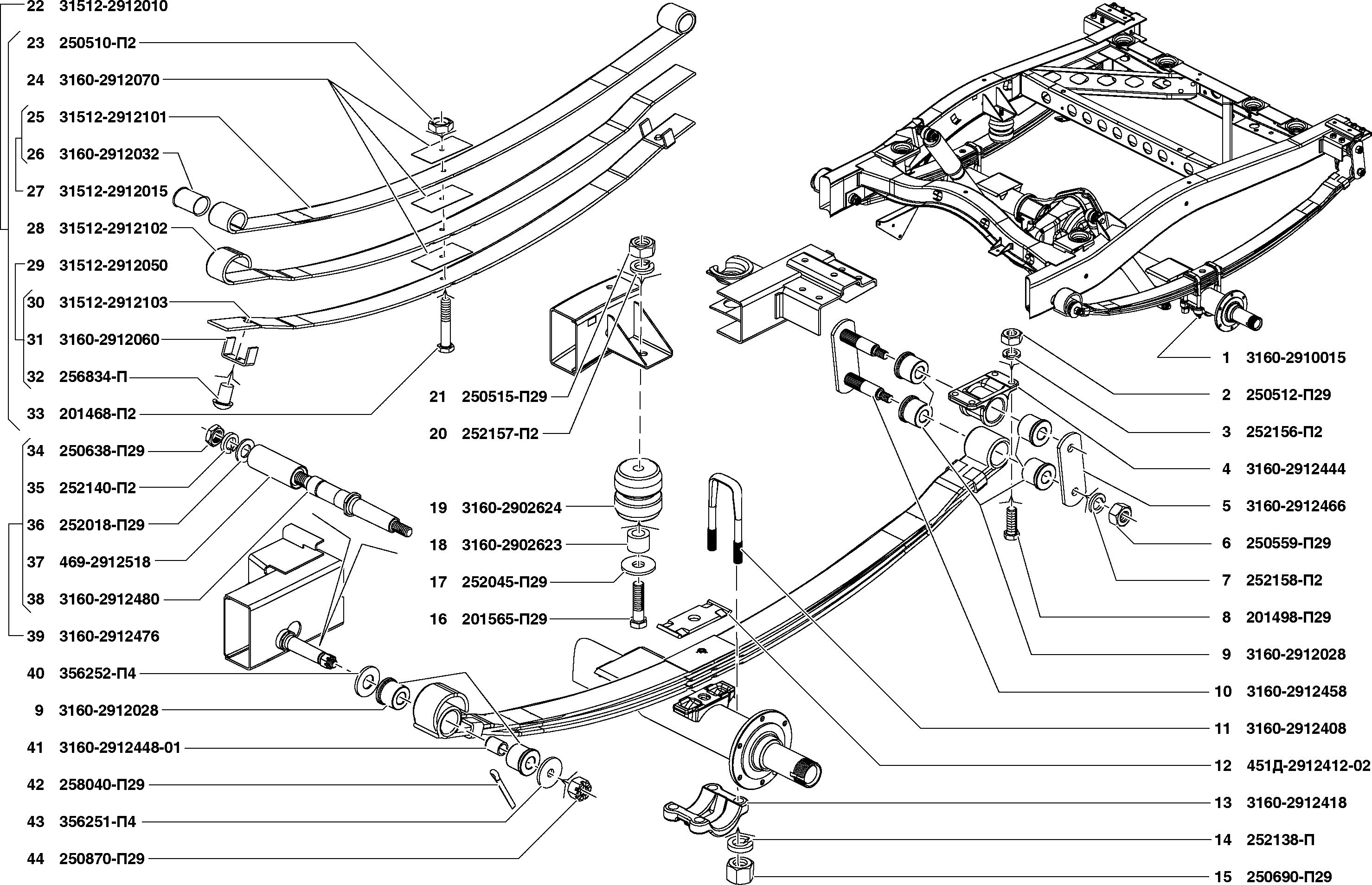 22 31512-2912010
23 250510-П2
24 3160-2912070
25 31512-2912101
26 3160-2912032
27 31512-2912015
28 31512-2912102
29 31512-2912050
30 31512-2912103
31 3160-2912060
32 256834-П
33 201468-П2
34 250638-П29
35 252140-П2
36 252018-П29
37 469-2912518
38 3160-2912480
39 3160-2912476
40 356252-П4
9 3160-2912028
41 3160-2912448-01
42 258040-П29
43 356251-П4
44 250870-П29

21 250515-П29
20 252157-П2
19 3160-2902624
18 3160-2902623
17 252045-П29
16 201565-П29

1 3160-2910015
2 250512-П29
3 252156-П2
4 3160-2912444
5 3160-2912466
6 250559-П29
7 252158-П2
8 201498-П29
9 3160-2912028
10 3160-2912458
11 3160-2912408
12 451Д-2912412-02
13 3160-2912418
14 252138-П
15 250690-П29