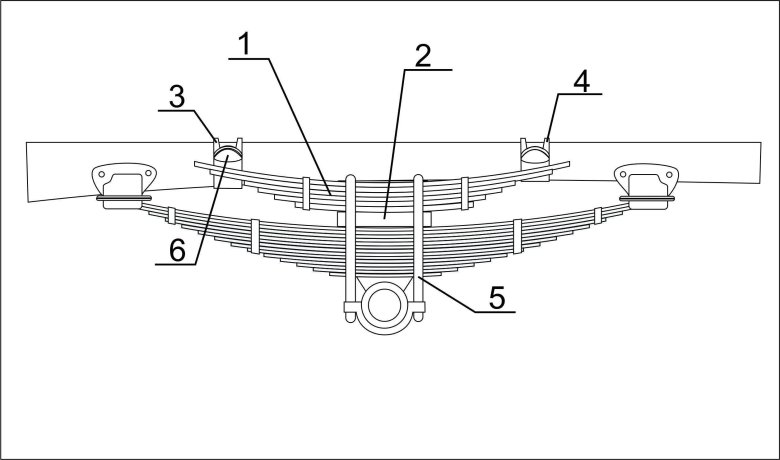 1
2
3
4
6
5