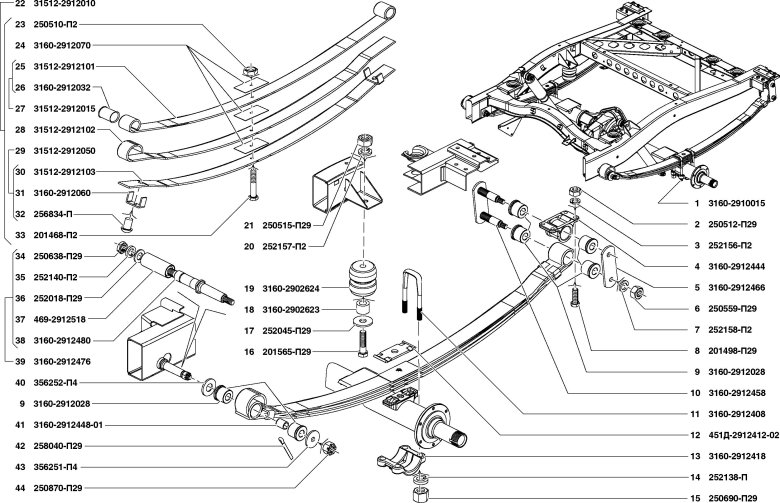 22 31512-2912010
23 250510-П2
24 3160-2912070
25 31512-2912101
26 3160-2912032
27 31512-2912015
28 31512-2912102
29 31512-2912050
30 31512-2912103
31 3160-2912060
32 256834-П
33 201468-П2
34 250638-П29
35 252140-П2
36 252018-П29
37 469-2912518
38 3160-2912480
39 3160-2912476
40 356252-П4
9 3160-2912028
41 3160-2912448-01
42 258040-П29
43 356251-П4
44 250870-П29

21 250515-П29
20 252157-П2
19 3160-2902624
18 3160-2902623
17 252045-П29
16 201565-П29

1 3160-2910015
2 250512-П29
3 252156-П2
4 3160-2912444
5 3160-2912466
6 250559-П29
7 252158-П2
8 201498-П29
9 3160-2912028
10 3160-2912458
11 3160-2912408
12 451Д-2912412-02
13 3160-2912418
14 252138-П
15 250690-П29