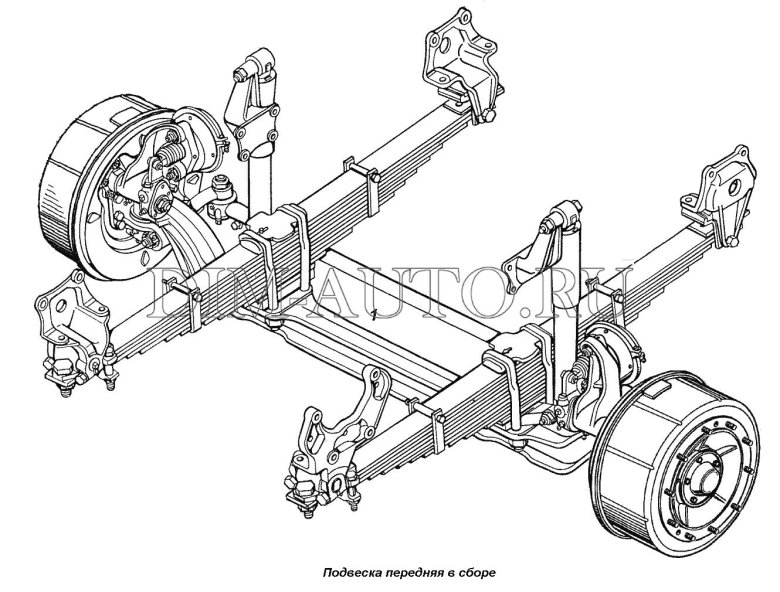 DIM-AUTO.RU

1

Подвеска передняя в сборе