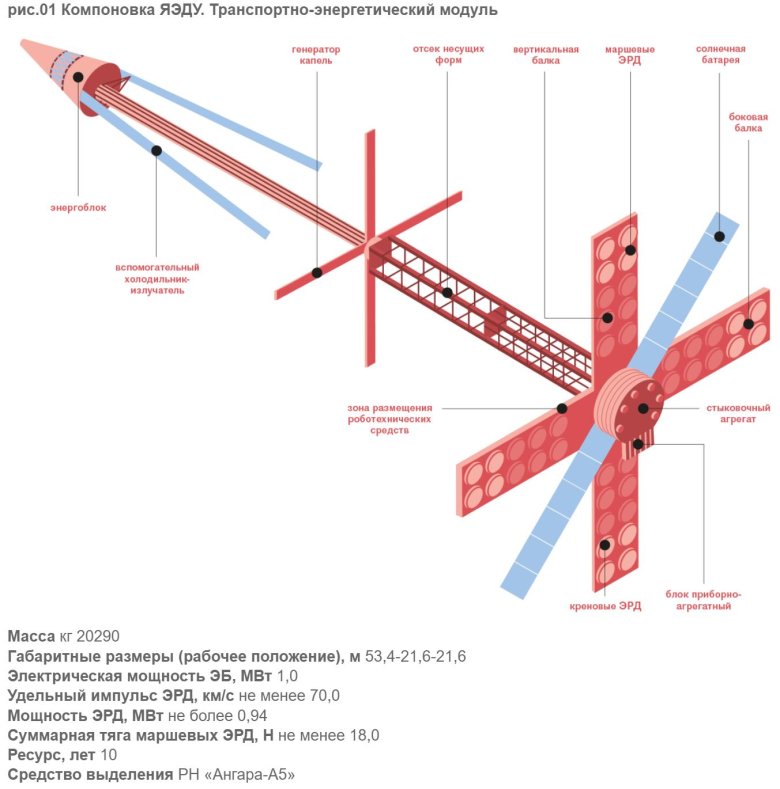 рис.01 Компоновка ЯЭДУ. Транспортно-энергетический модуль

генератор капель

отсек несущих форм

вертикальная балка

маршевые ЭРД

солнечная батарея

боковая балка

энергоблок

вспомогательный холодильник-излучатель

зона размещения роботехнических средств

стыковочный агрегат

креновые ЭРД

блок приборно-агрегатный

Масса кг 20290
Габаритные размеры (рабочее положение), м 53,4-21,6-21,6
Электрическая мощность ЭБ, МВт 1,0
Удельный импульс ЭРД, км/с не менее 70,0
Мощность ЭРД, МВт не более 0,94
Суммарная тяга маршевых ЭРД, Н не менее 18,0
Ресурс, лет 10
Средство выделения РН «Ангара-А5»