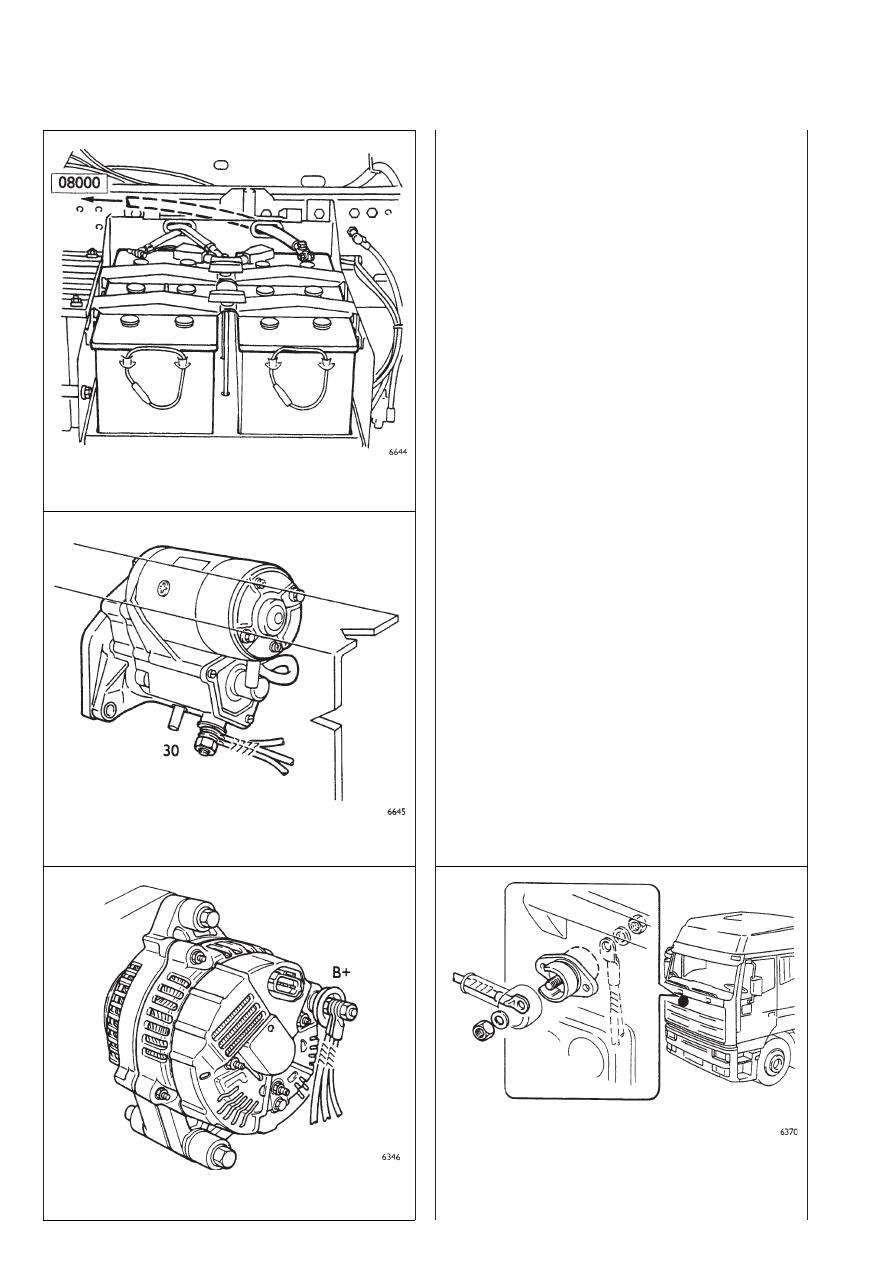 08000

6644

30

6645

B+

6346

6370